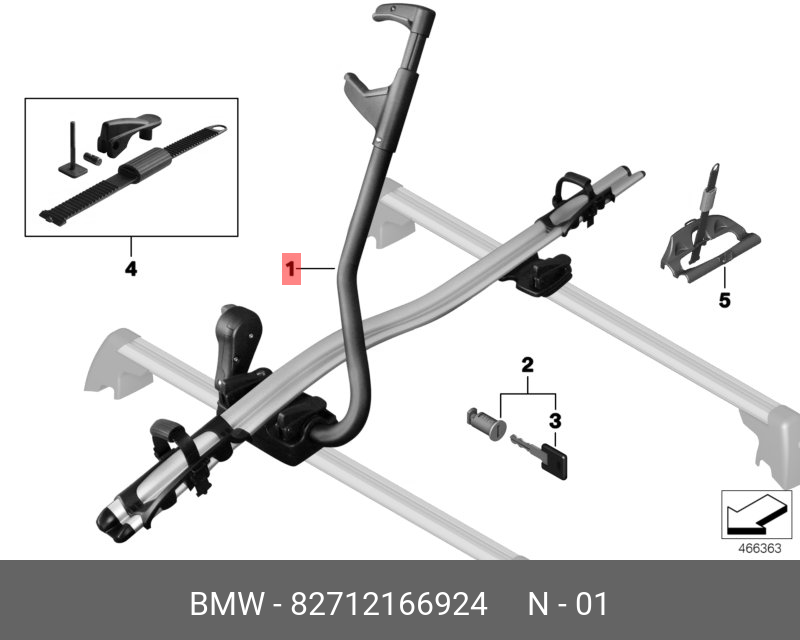 4

1

5

2

3

466363

BMW - 82712166924 N - 01