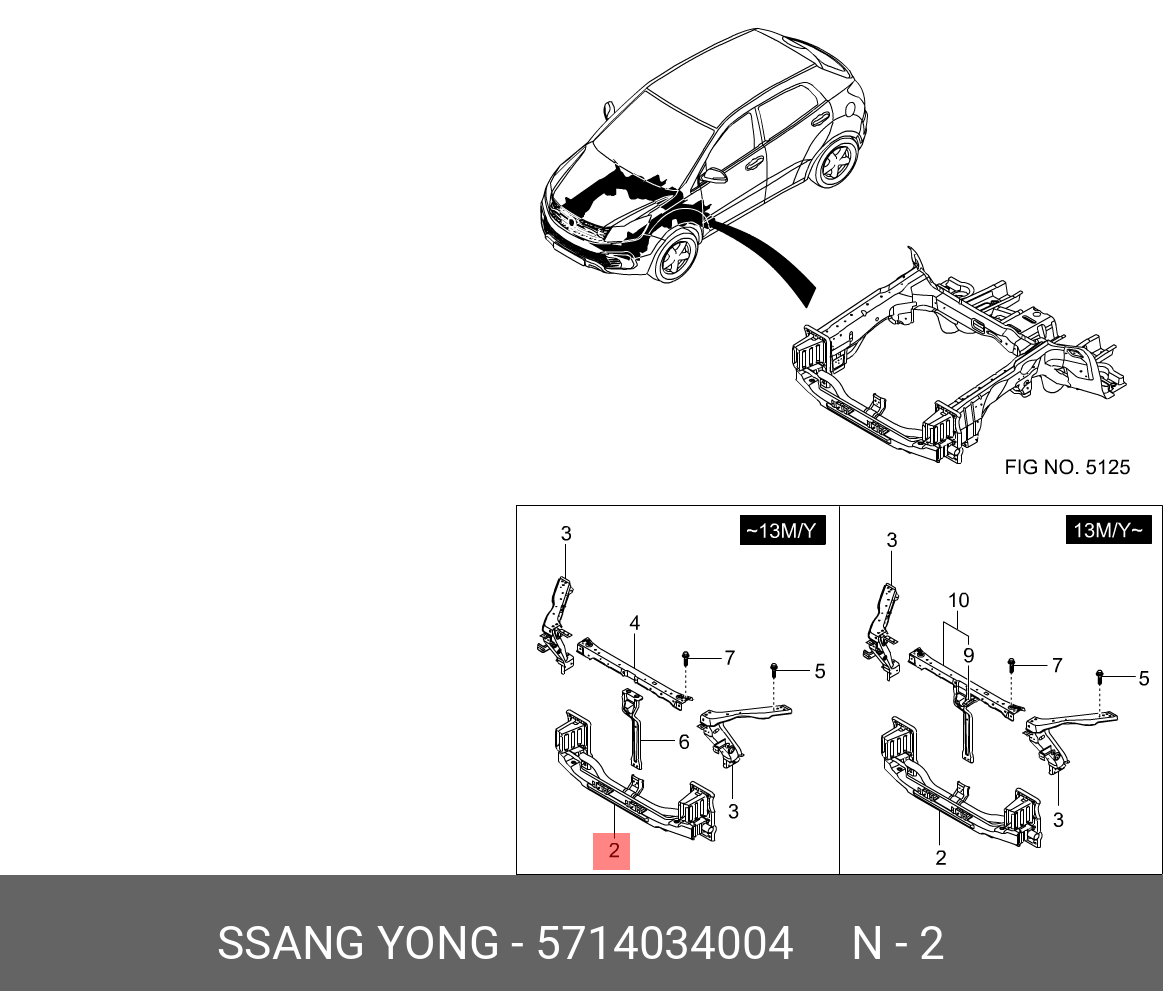 FIG NO. 5125

~13M/Y

3
4
7
5
6
3
2

13M/Y~

3
10
9
7
5
3
2

SSANG YONG - 5714034004 N - 2