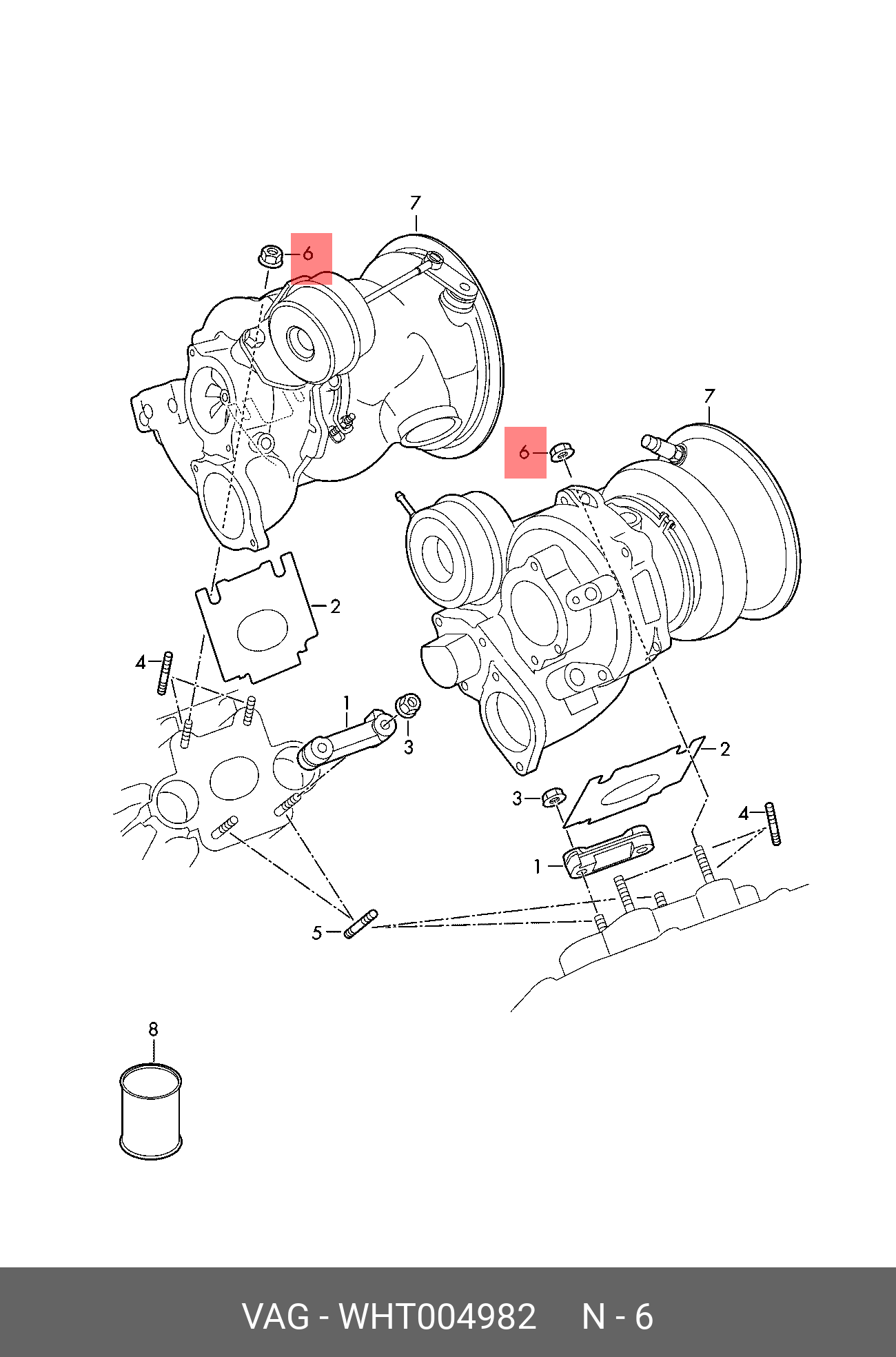 7
6
7
6
2
4
1
3
2
3
4
1
5
8

VAG - WHT004982 N - 6