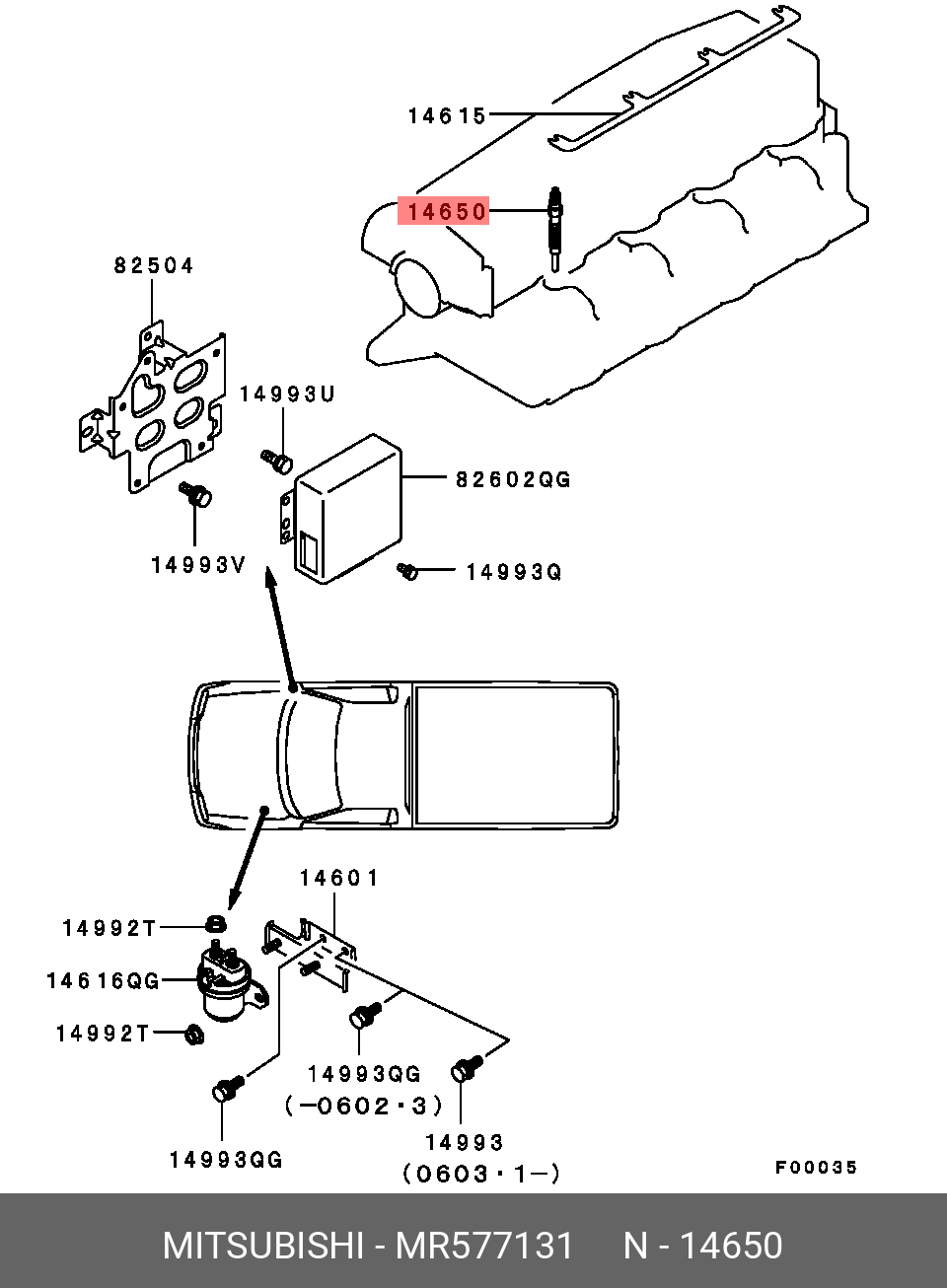 14615
14650
82504
14993U
82602QG
14993V
14993Q
14601
14992T
14616QG
14992T
14993QG
(−0602・3)
14993QG
14993
(0603・1−)
F00035
MITSUBISHI - MR577131 N - 14650