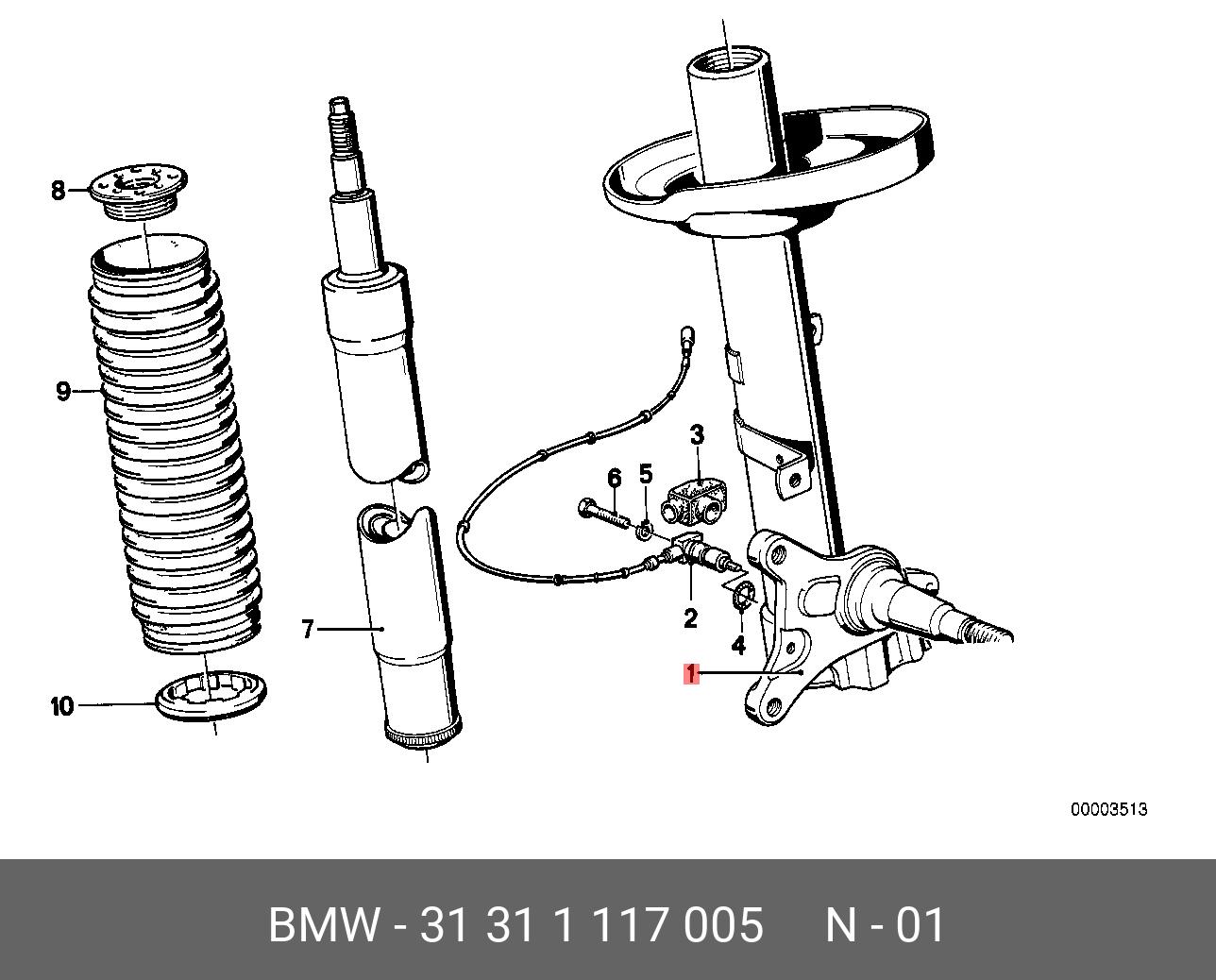 8
9
10
7
6
5
3
2
4
1
00003513

BMW - 31 31 1 117 005 N - 01