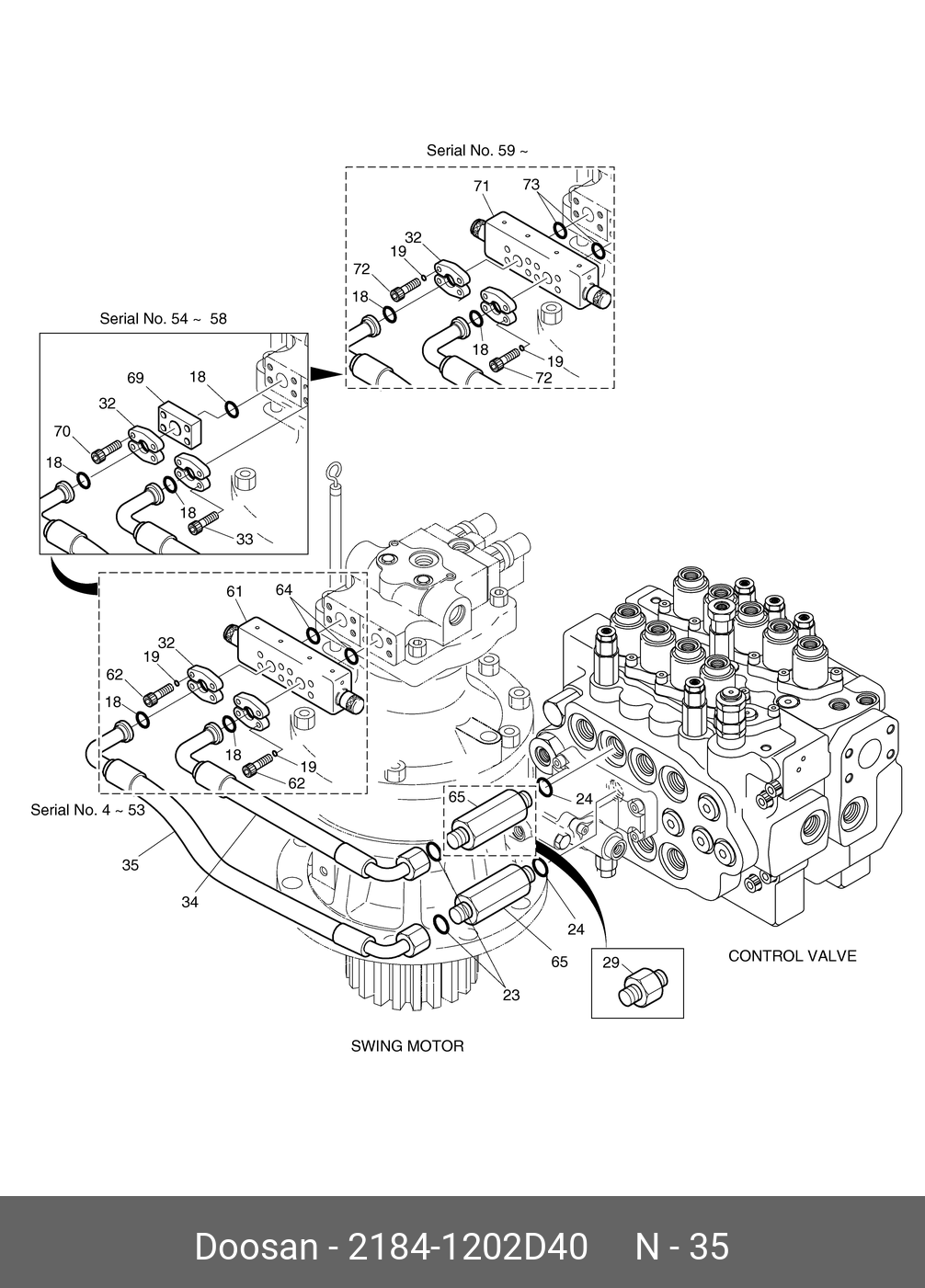 Serial No. 59 ~

71
73
32
19
72
18
18
19
72

Serial No. 54 ~ 58

69
18
32
70
18
18
33

61
64
32
19
62
18
18
19
62

Serial No. 4 ~ 53

35
34

65
24
24
65
23
29

CONTROL VALVE

SWING MOTOR

Doosan - 2184-1202D40 N - 35