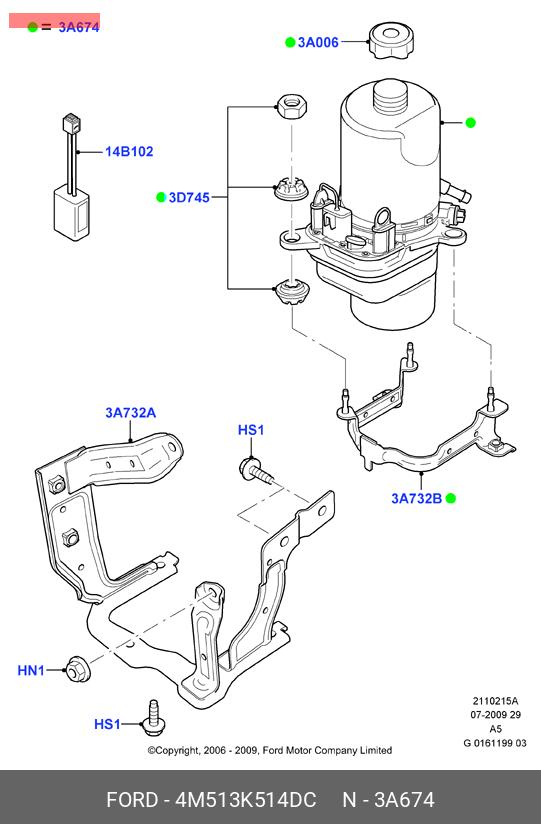 = 3A674

3A006

14B102

3D745

3A732A

HS1

3A732B

HN1

HS1

2110215A
07-2009 29
A5
G 0161199 03

©Copyright, 2006 - 2009, Ford Motor Company Limited

FORD - 4M513K514DC N - 3A674