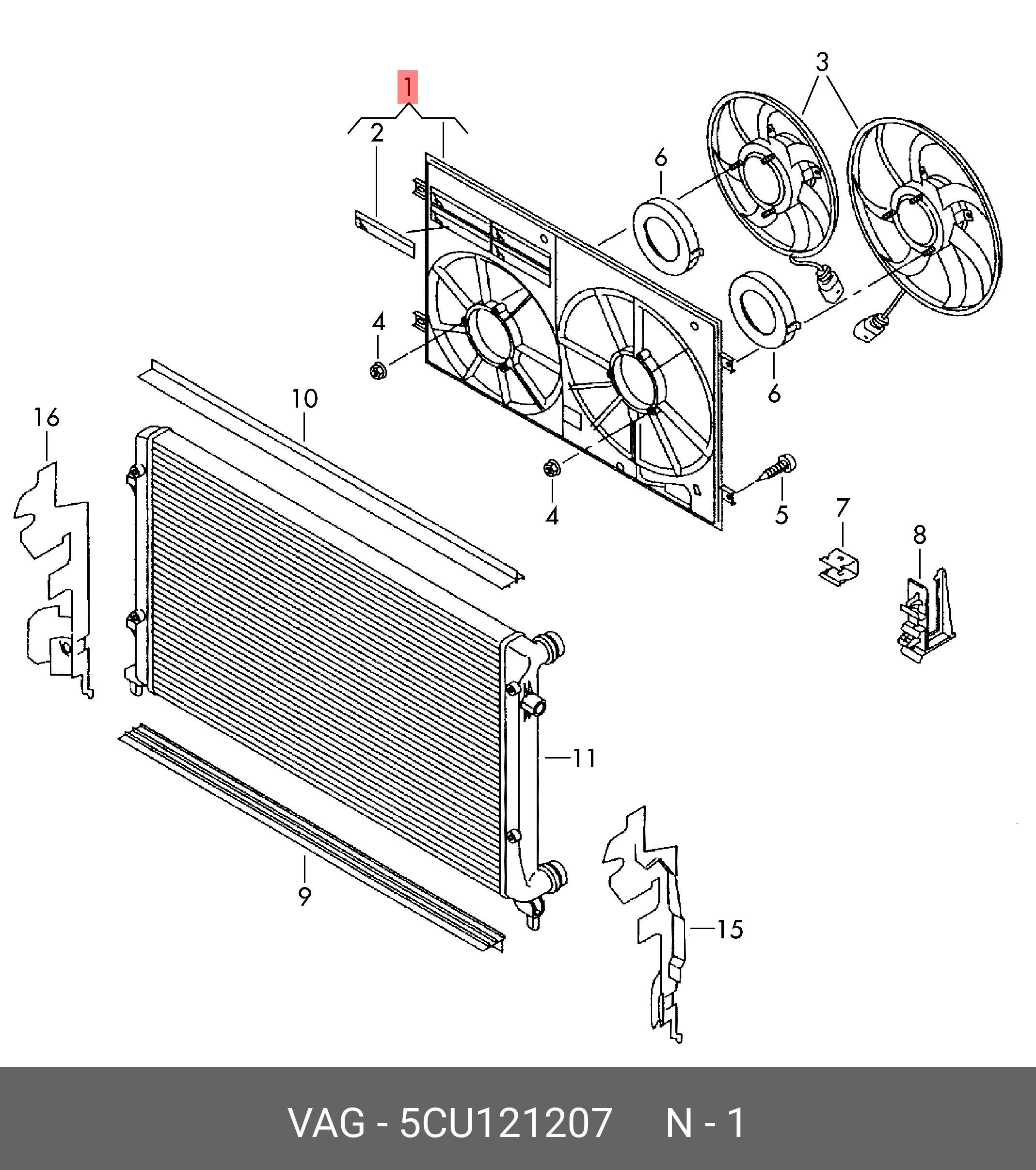 1
2
3
6
4
6
10
16
4
5
7
8
11
9
15

VAG - 5CU121207 N - 1