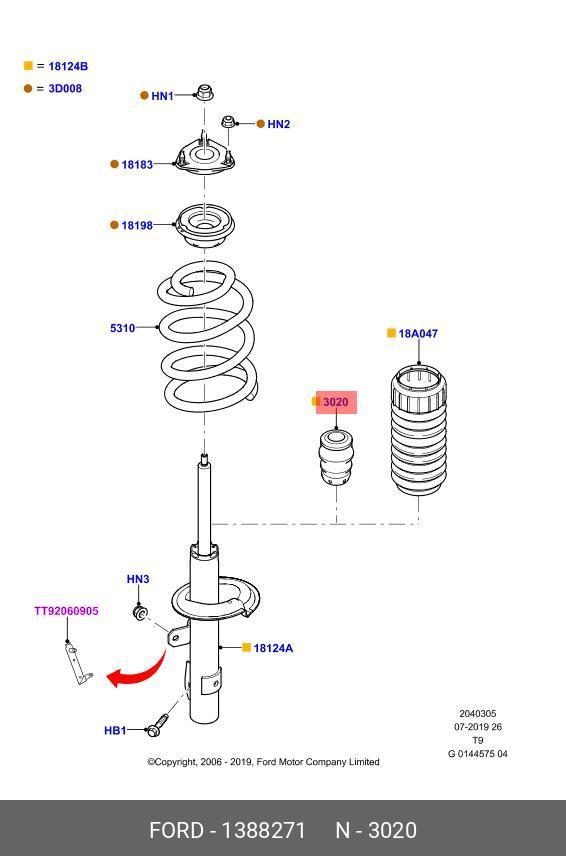 = 18124B
= 3D008

HN1
HN2
18183
18198
5310
18A047
3020
HN3
TT92060905
18124A
HB1

2040305
07-2019 26
T9
G 0144575 04

©Copyright, 2006 - 2019, Ford Motor Company Limited

FORD - 1388271 N - 3020