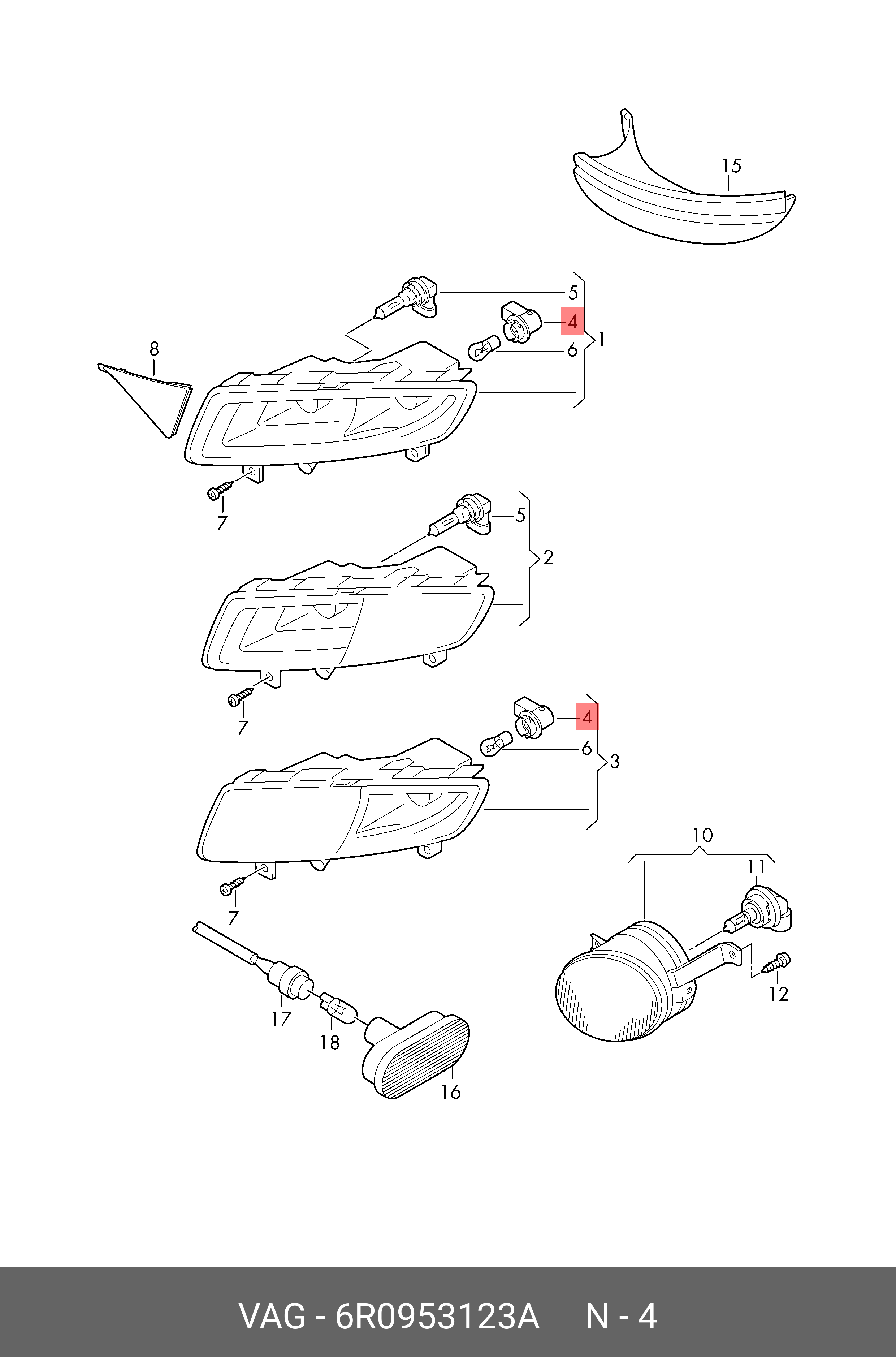 15
5
4
1
6
8
7
5
2
7
4
6
3
7
10
11
12
17
18
16

VAG - 6R0953123A N - 4