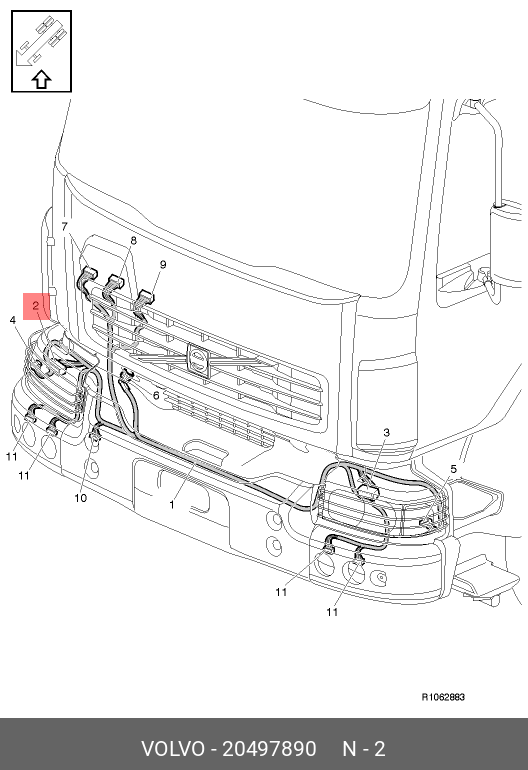 7
8
9
2
4
6
3
5
11
11
10
1
11
11
R1062883

VOLVO - 20497890 N - 2