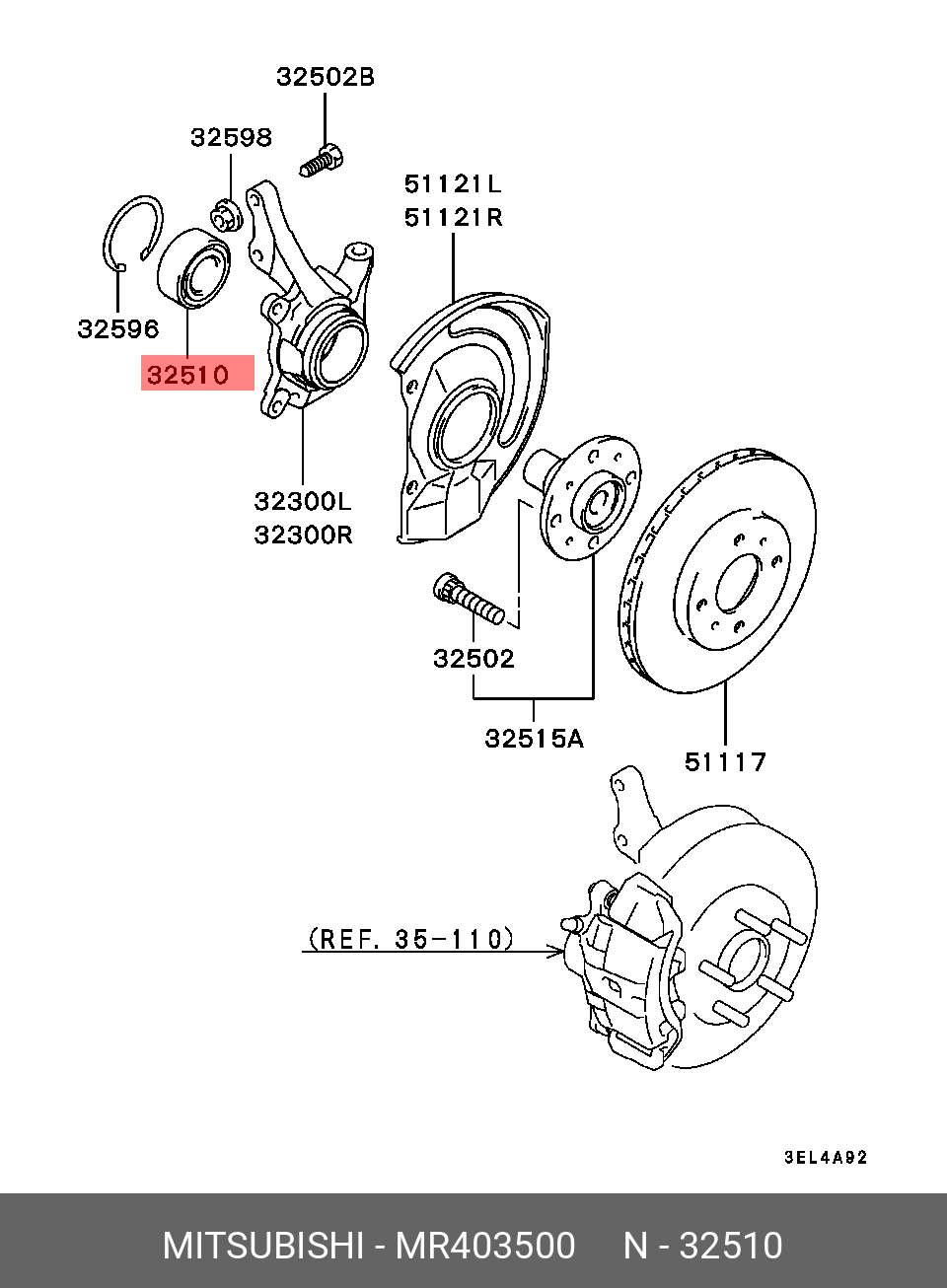 32502B

32598

51121L
51121R

32596

32510

32300L
32300R

32502

32515A

51117

(REF. 35-110)

3EL4A92

MITSUBISHI - MR403500 N - 32510