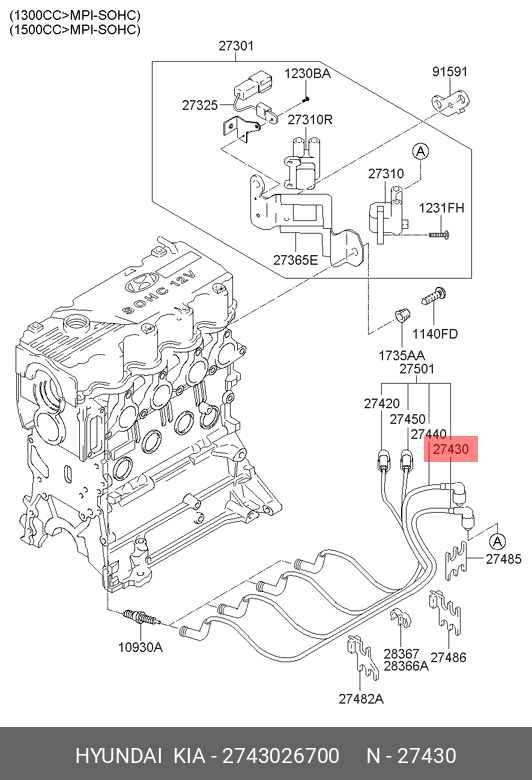 (1300CC>MPI-SOHC)
(1500CC>MPI-SOHC)

27301
1230BA
91591
27325
27310R
A
27310
1231FH
27365E
SOHC 12V
1140FD
1735AA
27501
27420
27450
27440
27430
A
27485
10930A
28367
28366A
27486
27482A

HYUNDAI KIA - 2743026700 N - 27430