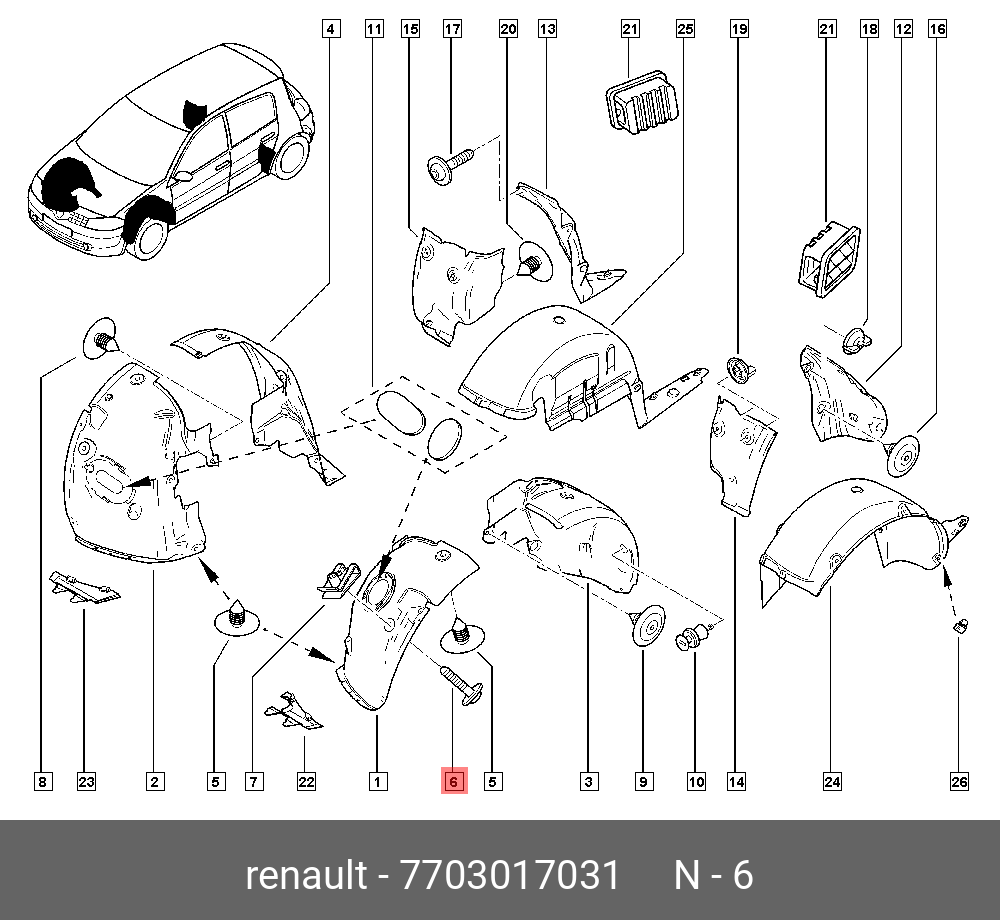 4 11 15 17 20 13 21 25 19 21 18 12 16

8 23 2 5 7 22 1 6 5 3 9 10 14 24 26

renault - 7703017031 N - 6