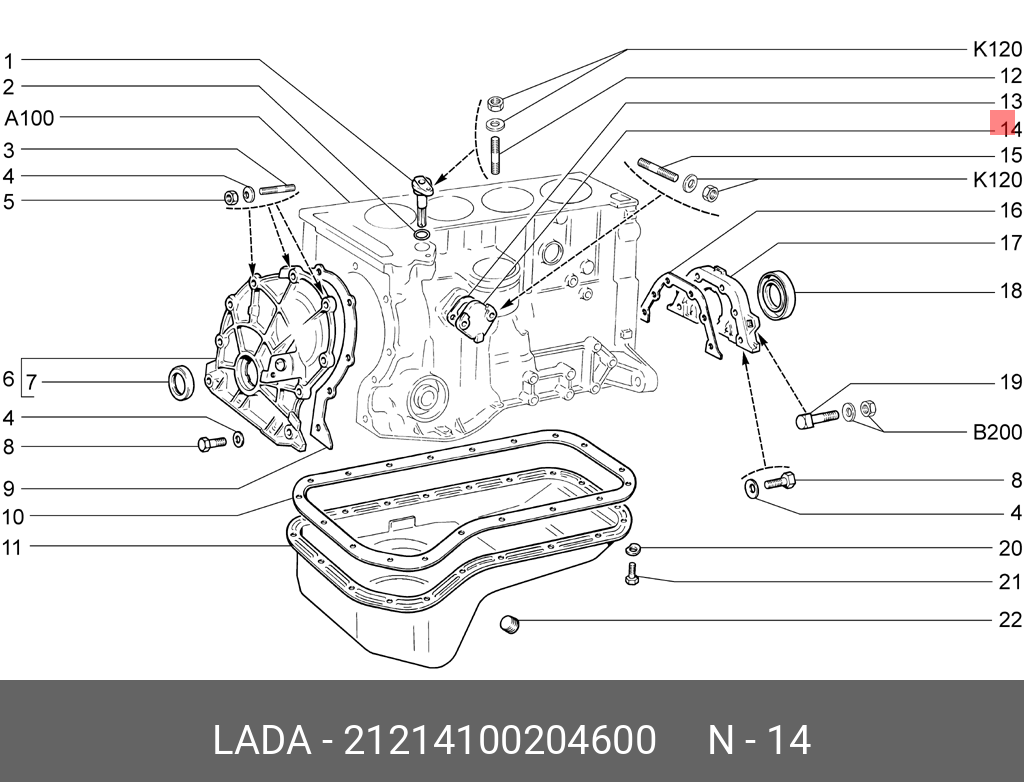 1
2
A100
3
4
5
6
7
4
8
9
10
11

K120
12
13
14
15
K120
16
17
18
19
B200
8
4
20
21
22

LADA - 21214100204600 N - 14