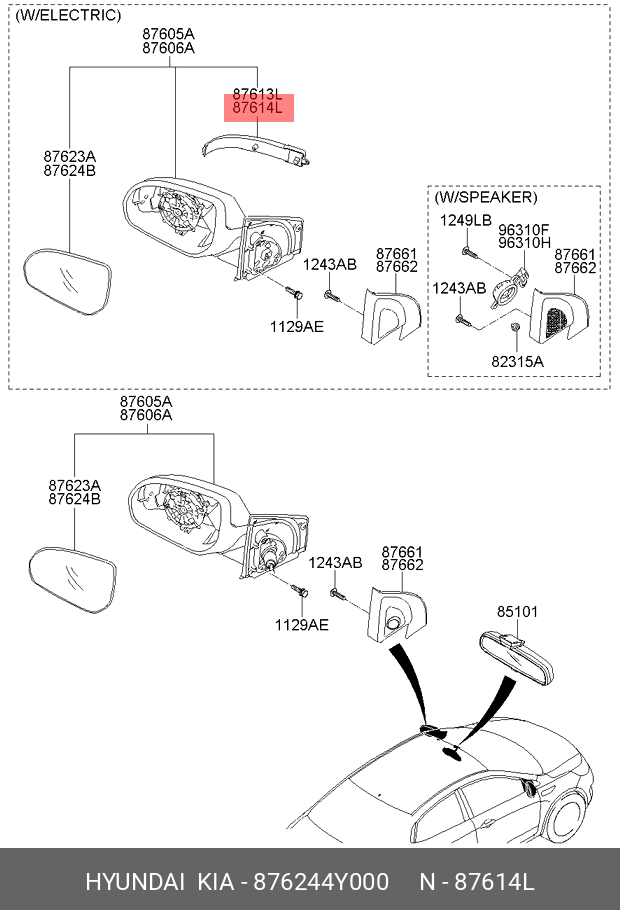 (W/ELECTRIC)

87605A
87606A

87613L
87614L

87623A
87624B

1243AB

87661
87662

1129AE

(W/SPEAKER)

1249LB

96310F
96310H

87661
87662

1243AB

82315A

87605A
87606A

87623A
87624B

1243AB

87661
87662

1129AE

85101

HYUNDAI KIA - 876244Y000 N - 87614L