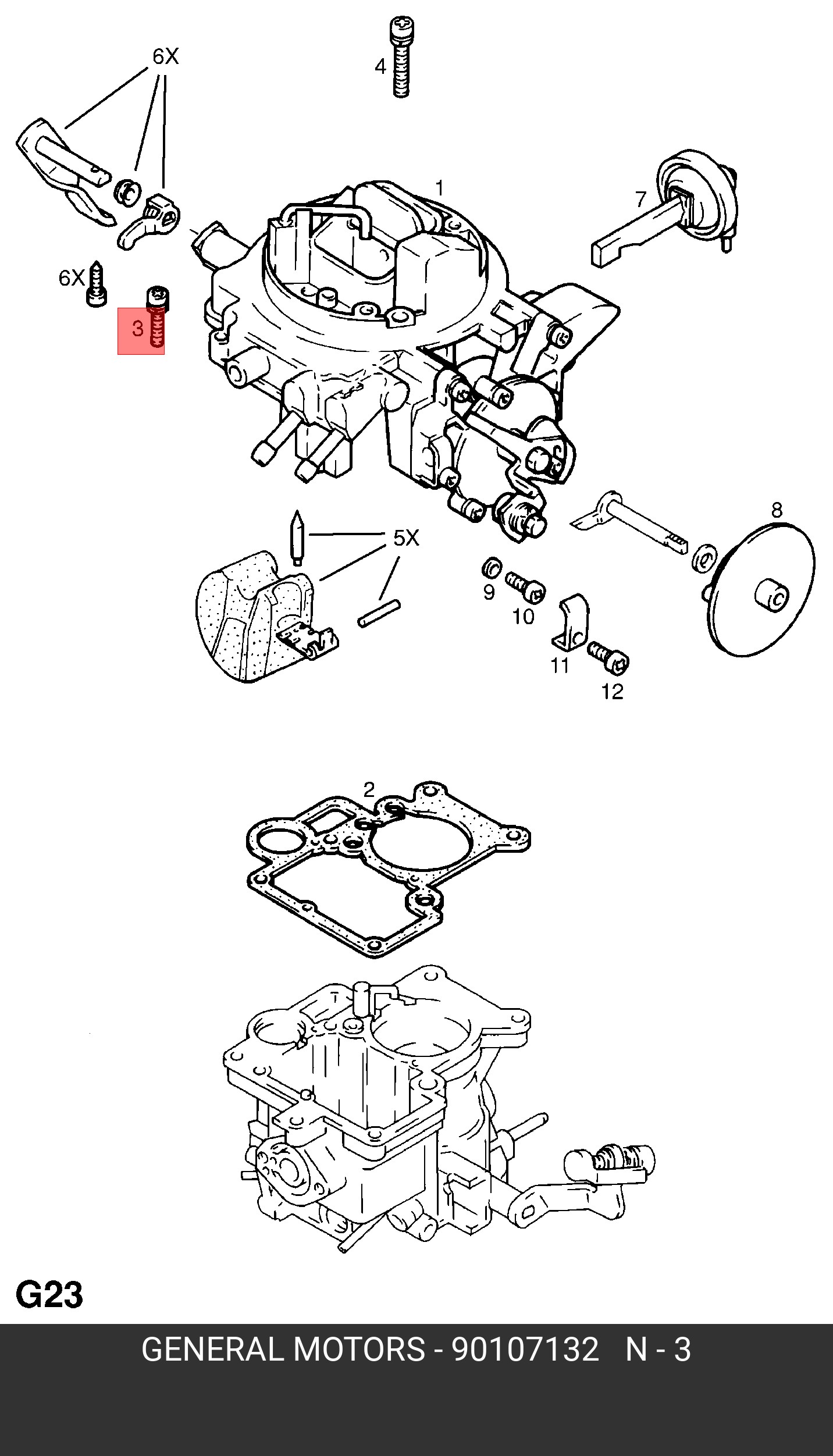 6X

4

1

7

6X

3

5X

8

9

10

11

12

2

G23

GENERAL MOTORS - 90107132 N - 3