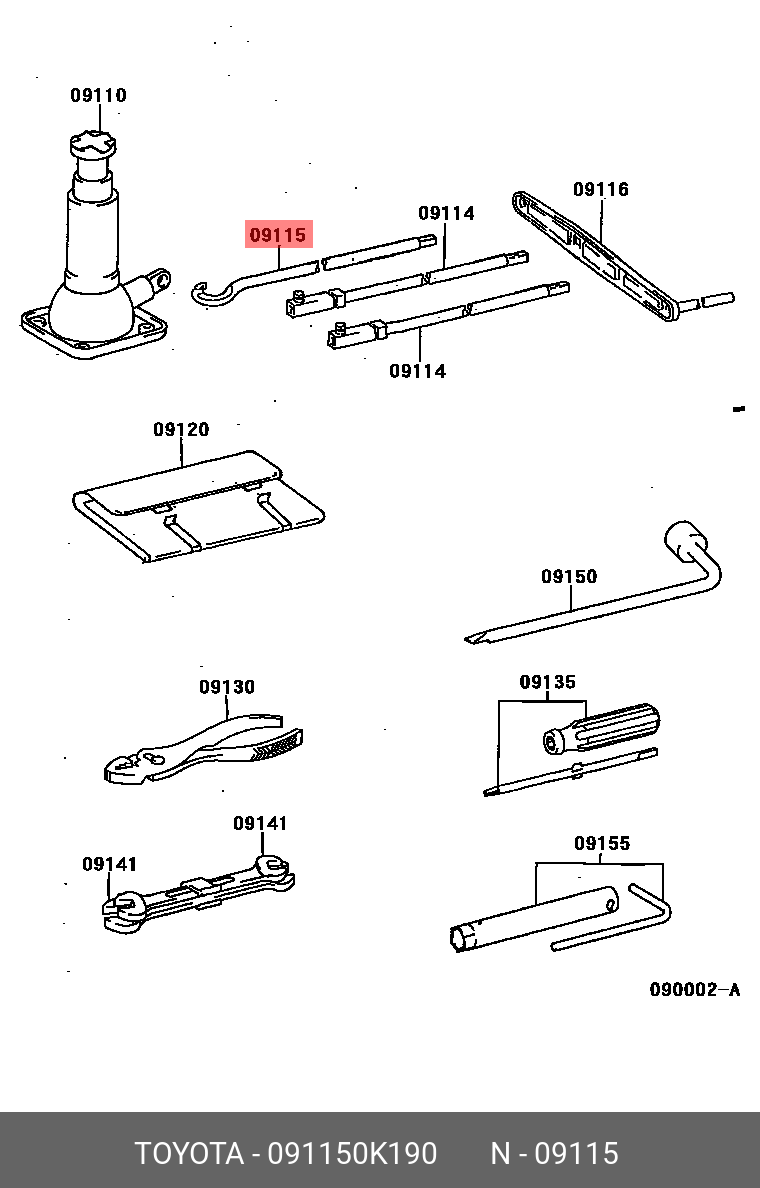 09110

09115

09114

09116

09114

09120

09150

09130

09135

09141

09141

09155

090002-A

TOYOTA - 091150K190 N - 09115