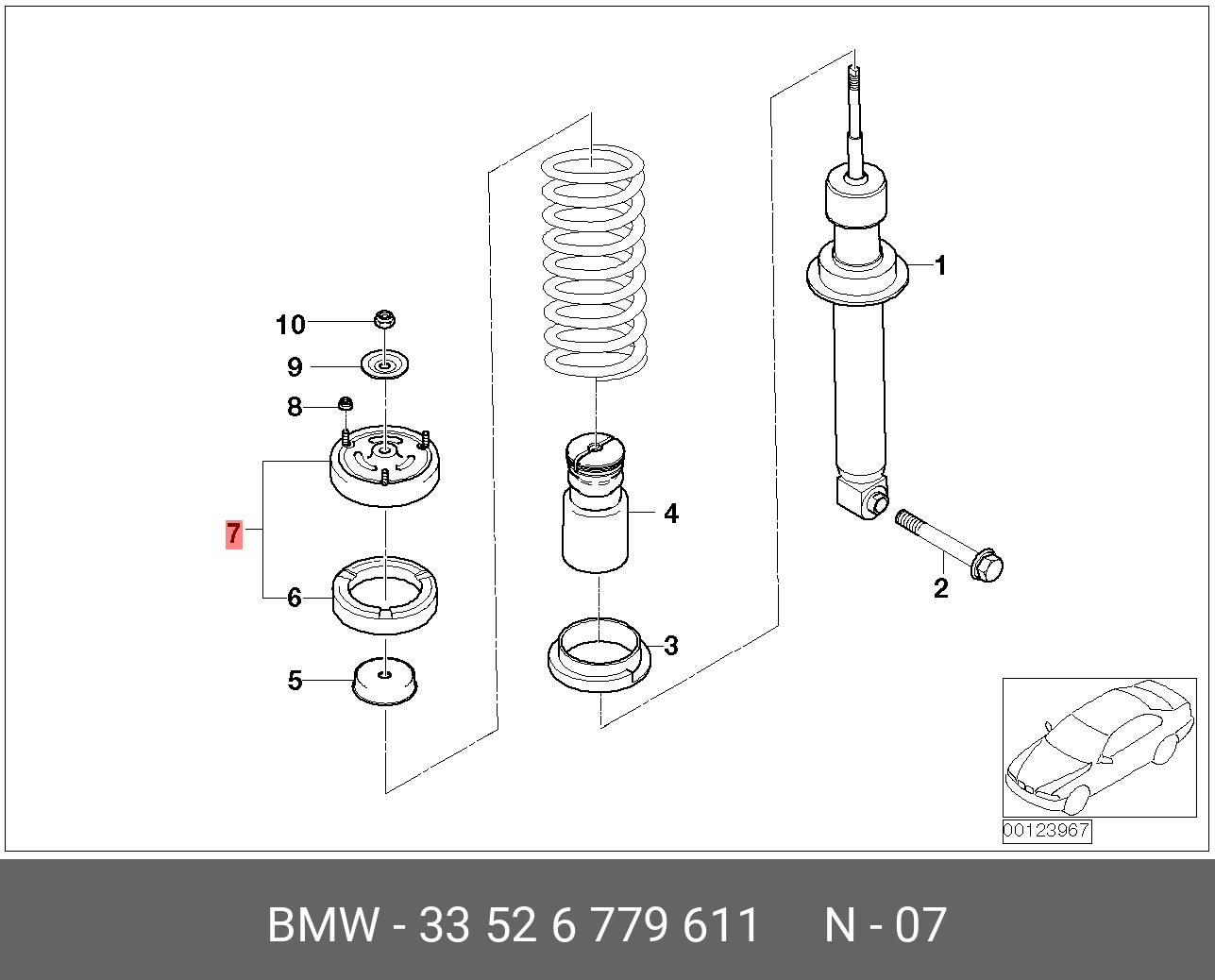 10
9
8
7
6
5
4
3
1
2
00123967

BMW - 33 52 6 779 611 N - 07