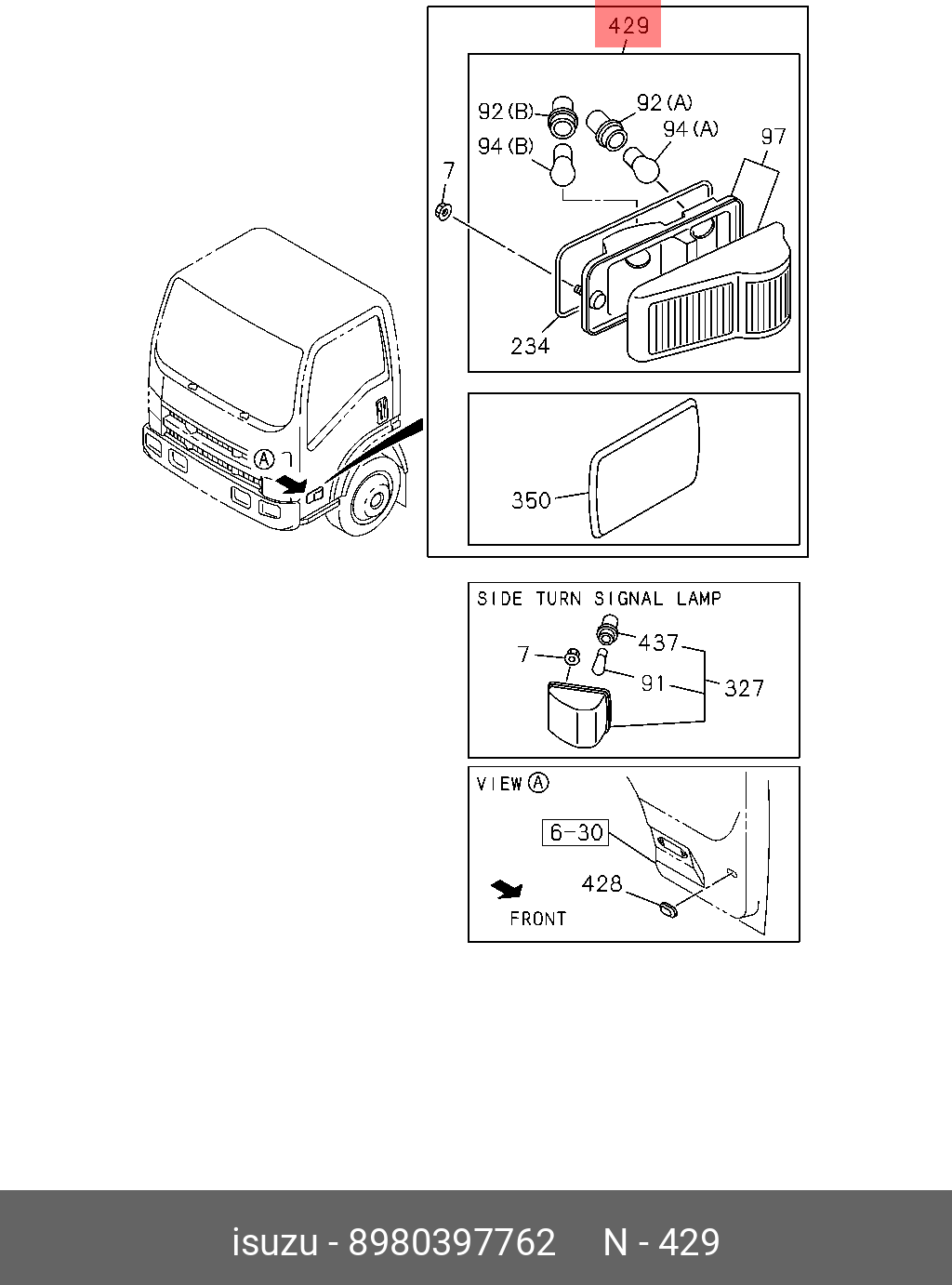 429

92(B)
92(A)
94(B)
94(A)
97
7
234

350

Ⓐ

SIDE TURN SIGNAL LAMP
7
437
91
327

VIEW Ⓐ
6-30
428
FRONT

isuzu - 8980397762 N - 429