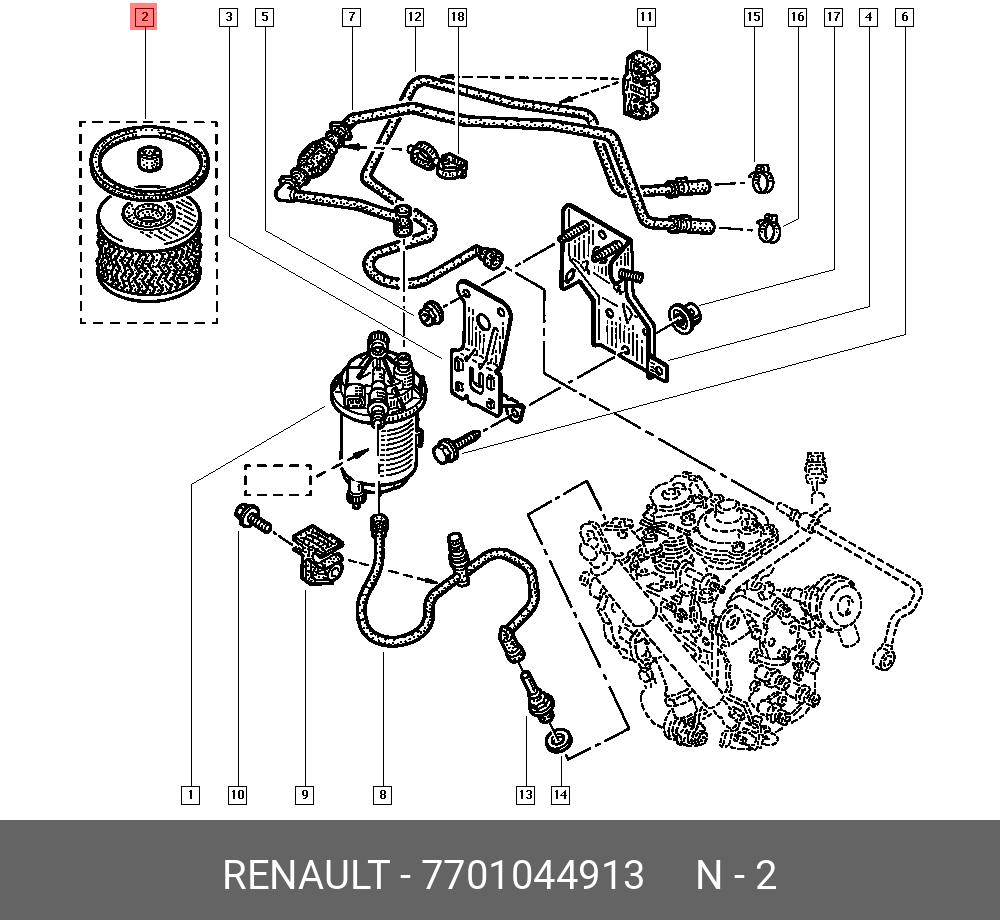 2 3 5 7 12 18 11 15 16 17 4 6

1 10 9 8 13 14

RENAULT - 7701044913 N - 2