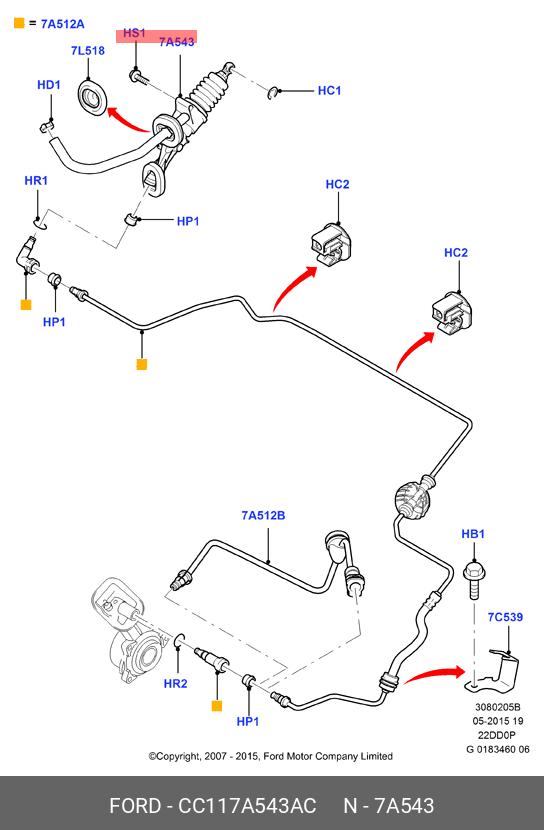 = 7A512A
HS1
7A543
7L518
HD1
HC1
HR1
HP1
HC2
HC2
HP1
7A512B
HB1
7C539
HR2
HP1
3080205B
05-2015 19
22DD0P
G 0183460 06
©Copyright, 2007 - 2015, Ford Motor Company Limited
FORD - CC117A543AC N - 7A543