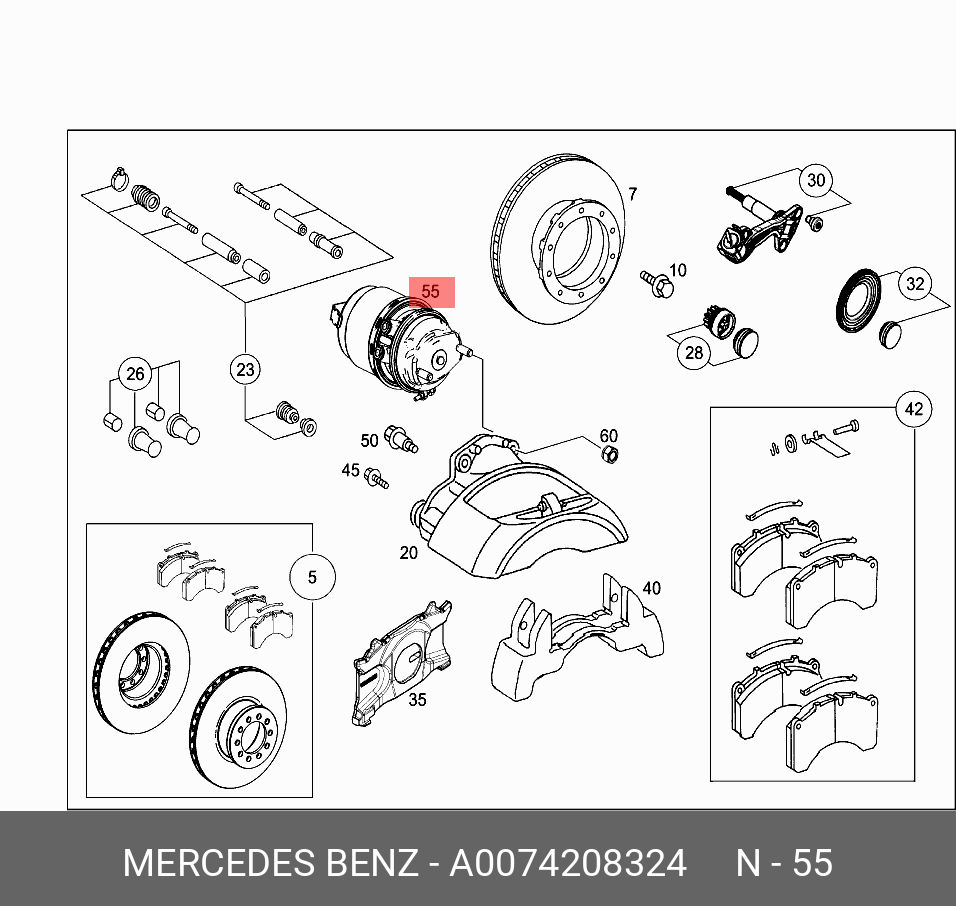 7
30
55
10
32
28
26
23
42
50
60
45
20
5
40
35
MERCEDES BENZ - A0074208324 N - 55