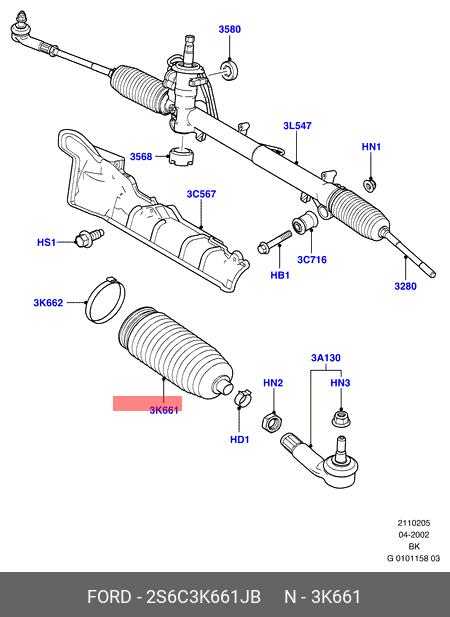 3580
3L547
HN1
3568
3C567
HS1
HB1
3C716
3280
3K662
3A130
HN2
HN3
3K661
HD1

2110205
04-2002
BK
G 0101158 03

FORD - 2S6C3K661JB N - 3K661