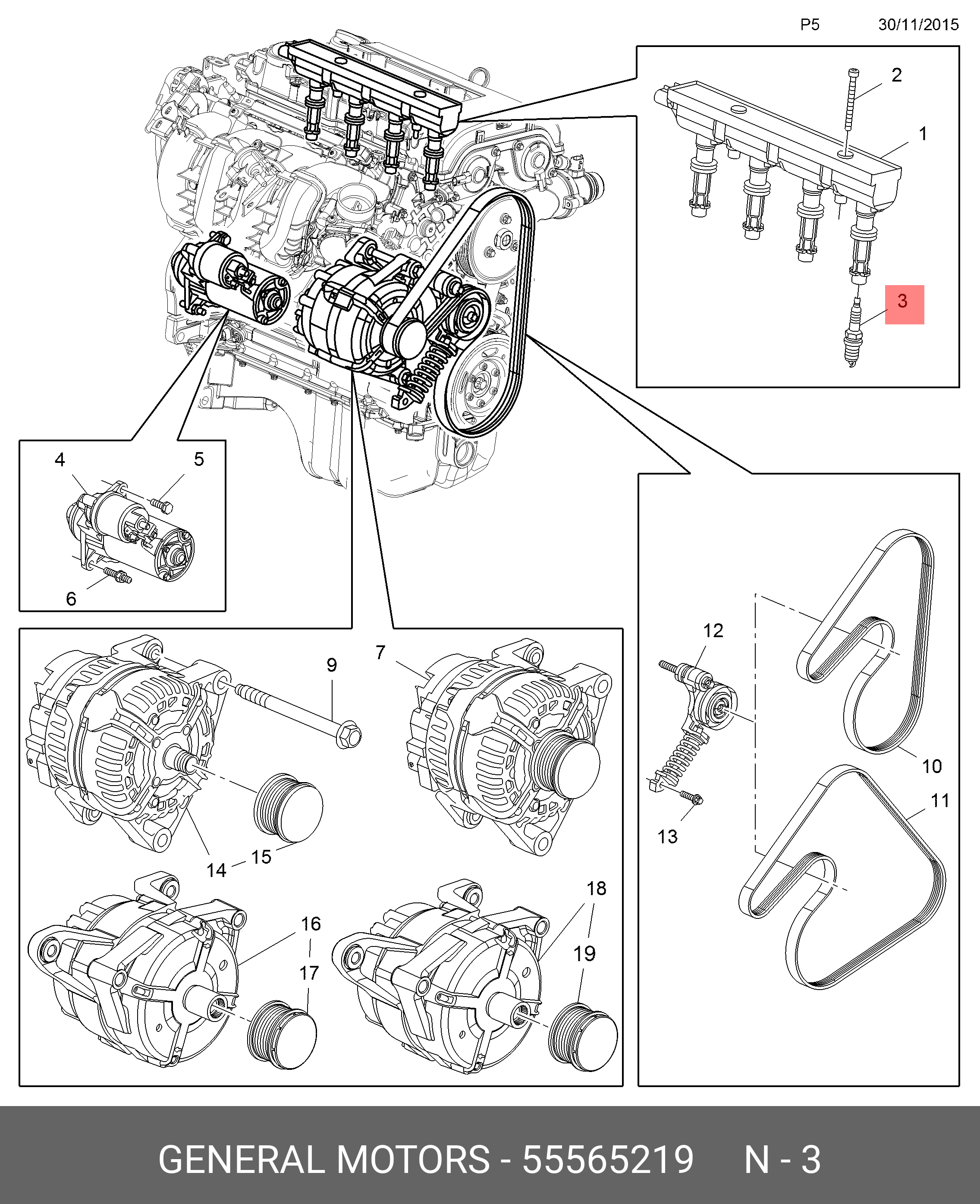 P5 30/11/2015

2
1
3

4
5
6

9
7
14
15
16
17
18
19

12
13
10
11

GENERAL MOTORS - 55565219 N - 3