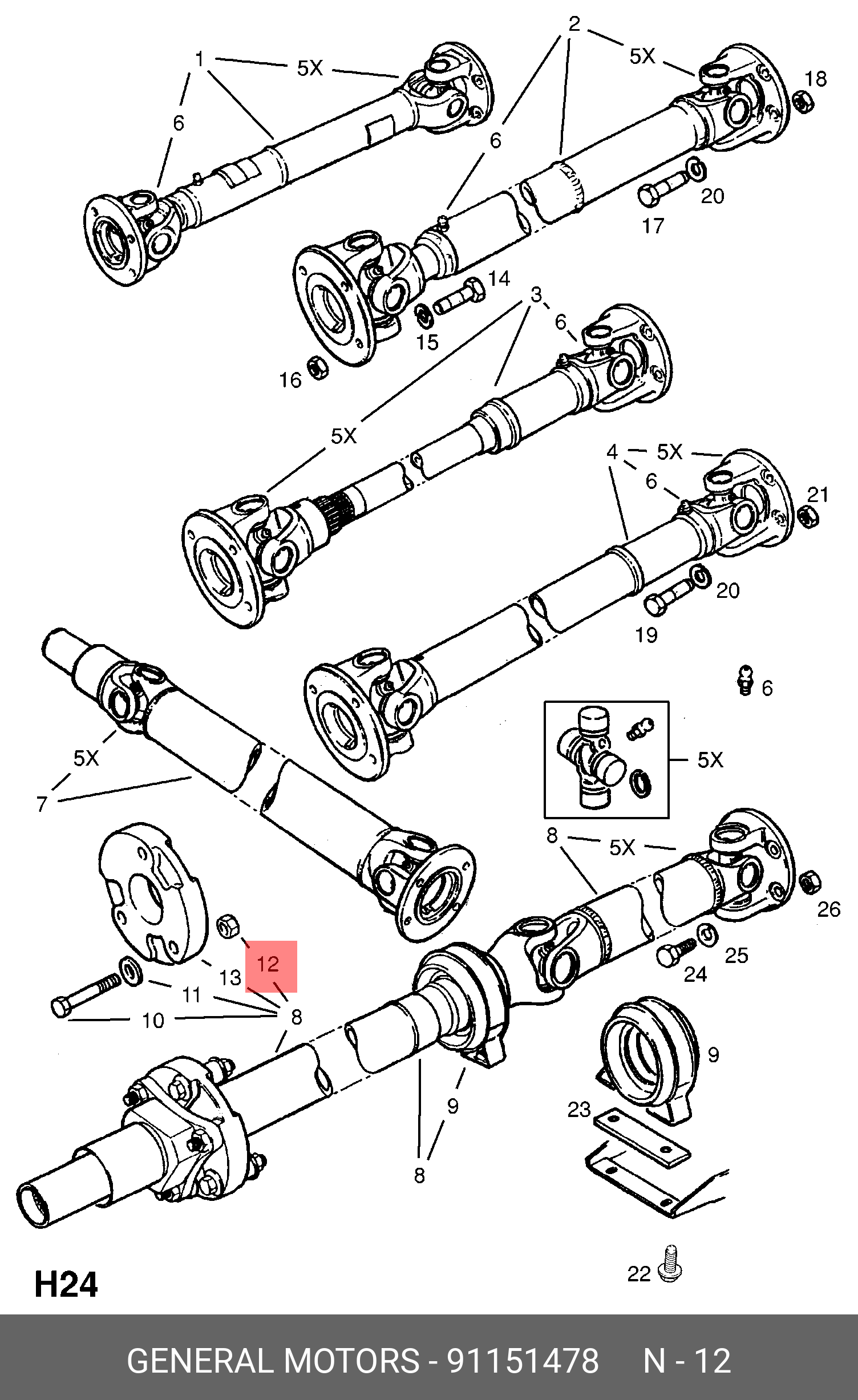 1
5X
6
2
5X
18
6
20
17
14
15
16
3
6
5X
4
5X
6
21
20
19
6
5X
5X
7
8
5X
26
25
24
12
13
11
10
8
9
9
23
8
22
H24
GENERAL MOTORS - 91151478 N - 12