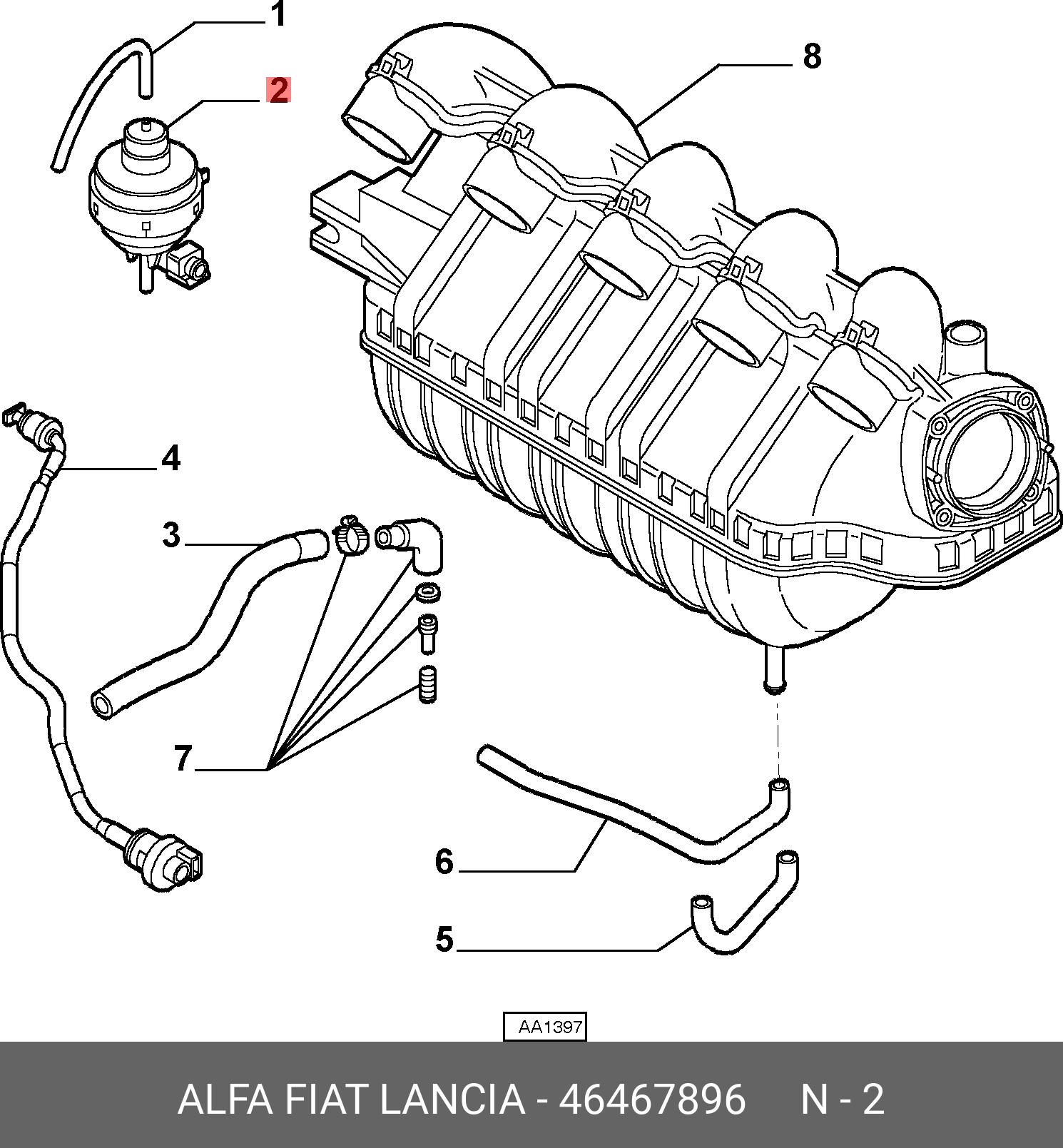 1
2
8
4
3
7
6
5
AA1397
ALFA FIAT LANCIA - 46467896 N - 2