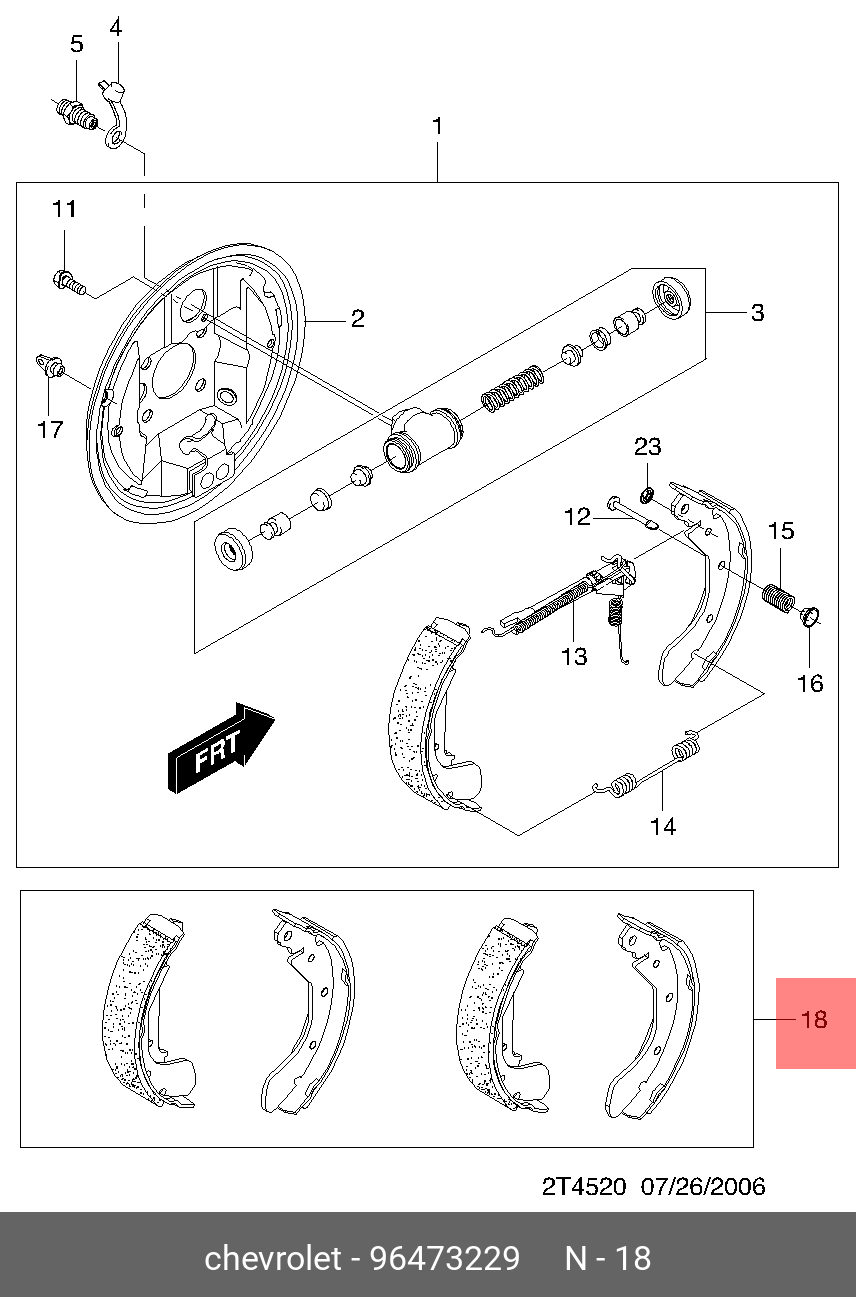 5
4
1
11
2
3
17
23
12
15
13
16
FRT
14
18
2T4520 07/26/2006
chevrolet - 96473229 N - 18