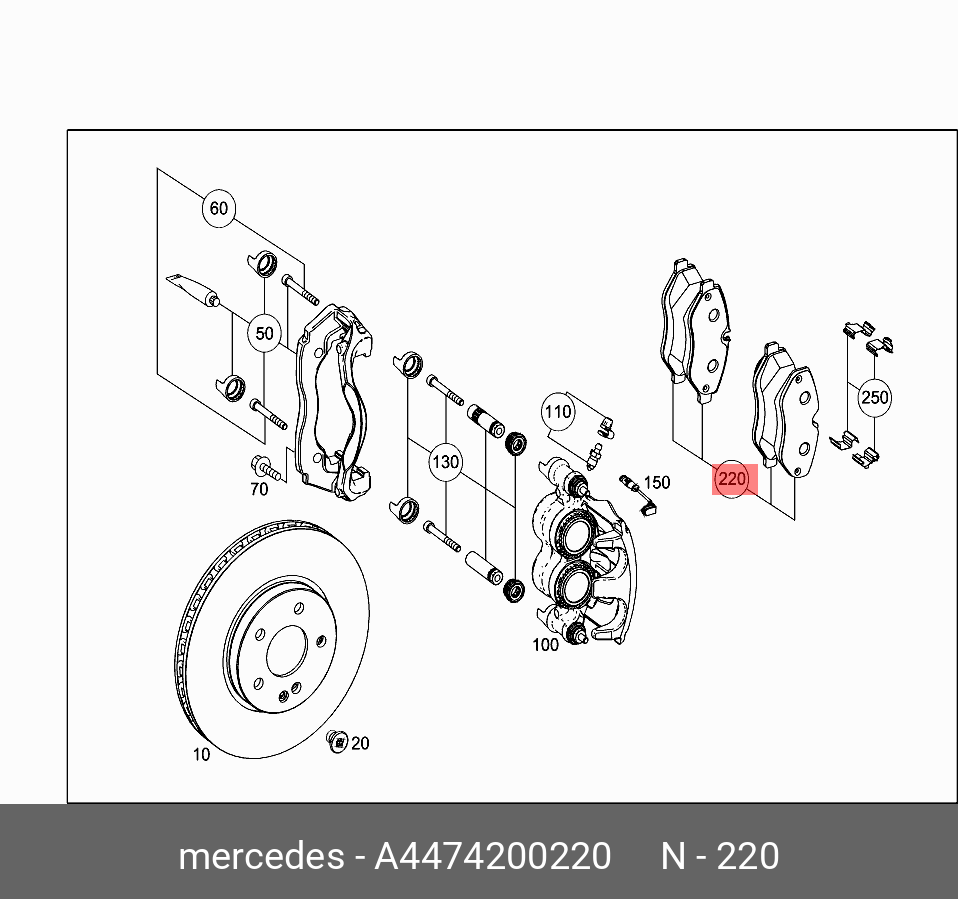 60

50

70

130

110

150

220

250

100

10

20

mercedes - A4474200220     N - 220