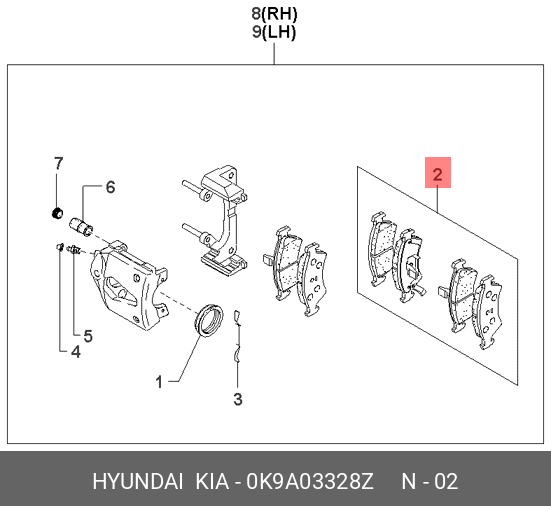 8(RH)
9(LH)

7
6
2
5
4
1
3

HYUNDAI KIA - 0K9A03328Z N - 02