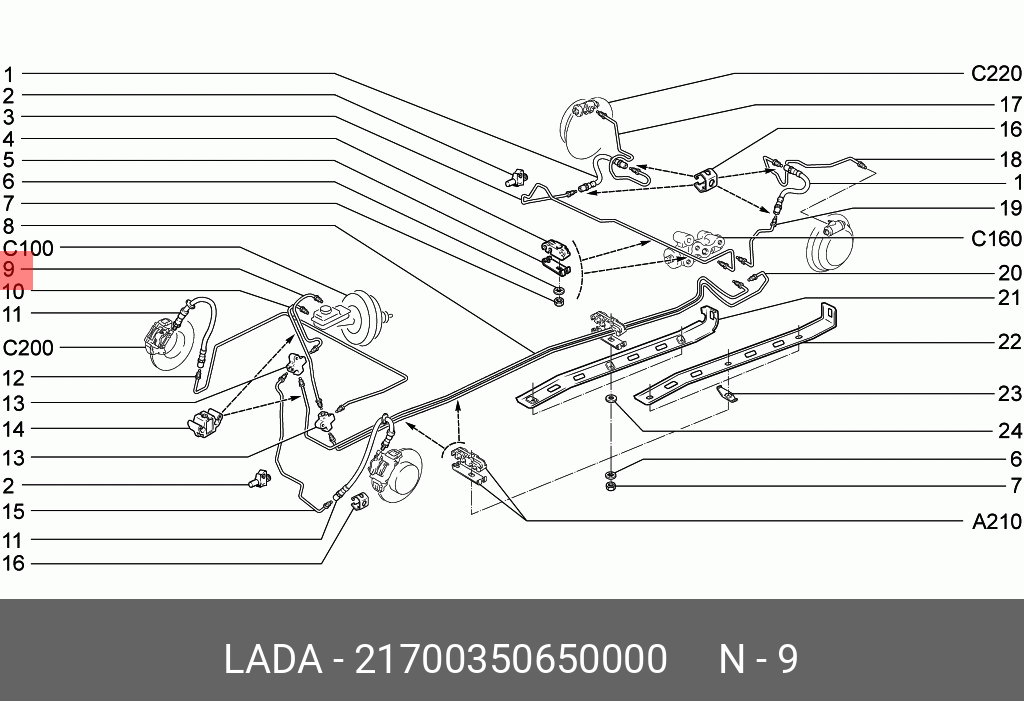 1
2
3
4
5
6
7
8
C100
9
10
11
C200
12
13
14
13
2
15
11
16

C220
17
16
18
1
19
C160
20
21
22
23
24
6
7
A210

LADA - 21700350650000 N - 9