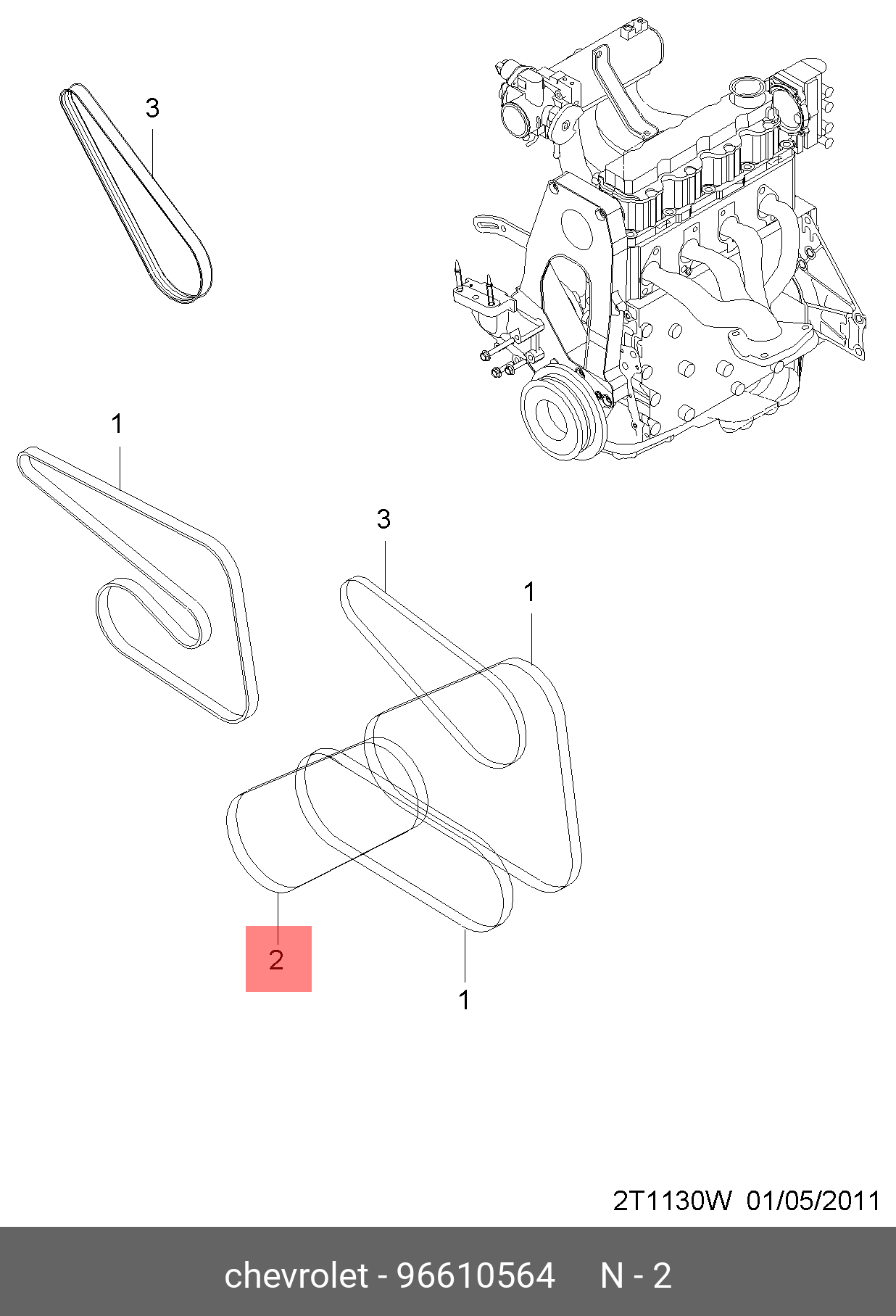 3

1

3

1

2

1

2T1130W 01/05/2011

chevrolet - 96610564 N - 2