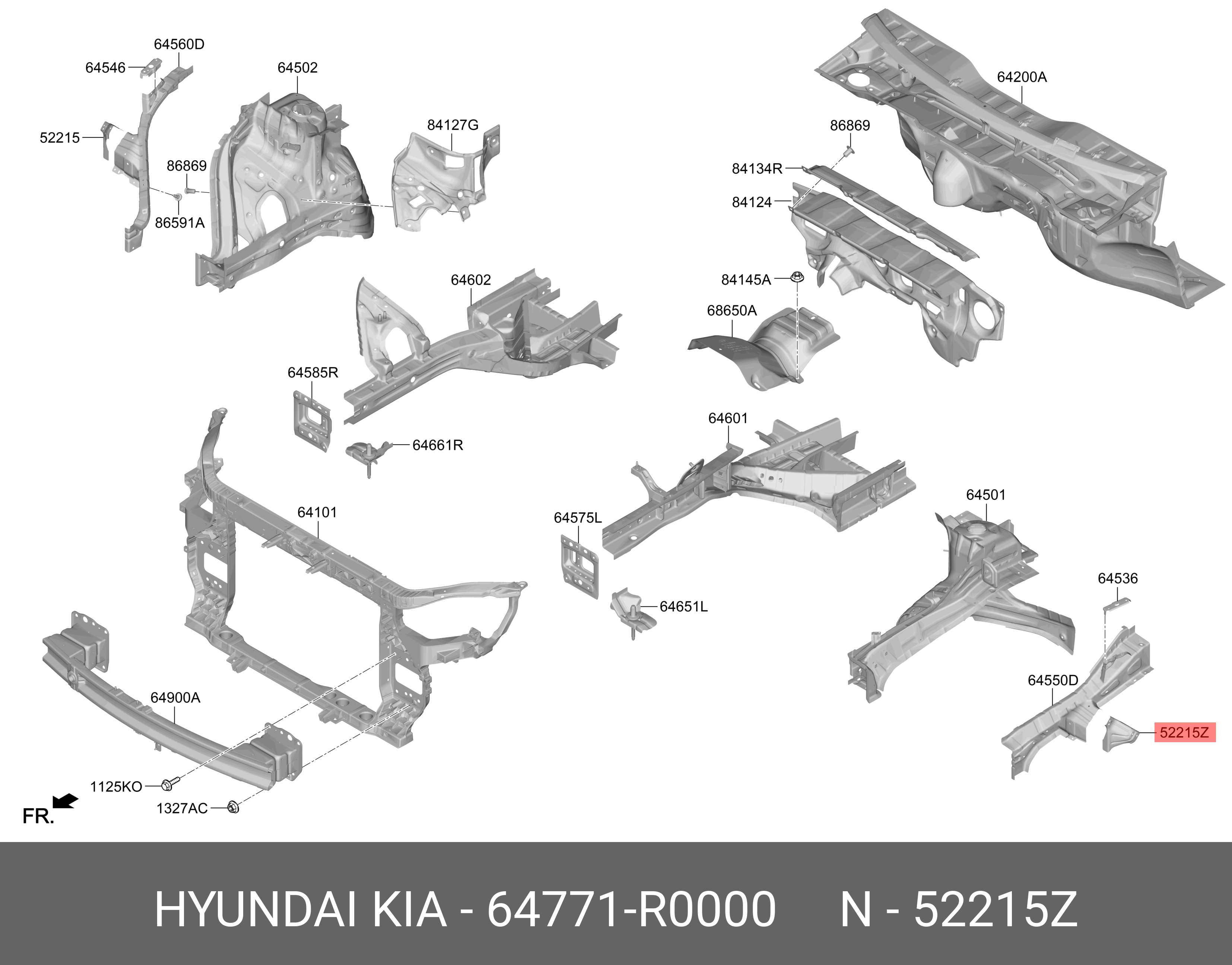 64560D
64546
64502
52215
86869
86591A
84127G
64200A
86869
84134R
84124
84145A
68650A
64602
64585R
64661R
64601
64101
64575L
64651L
64501
64536
64550D
52215Z
64900A
1125KO
1327AC
FR.

HYUNDAI KIA - 64771-R0000 N - 52215Z