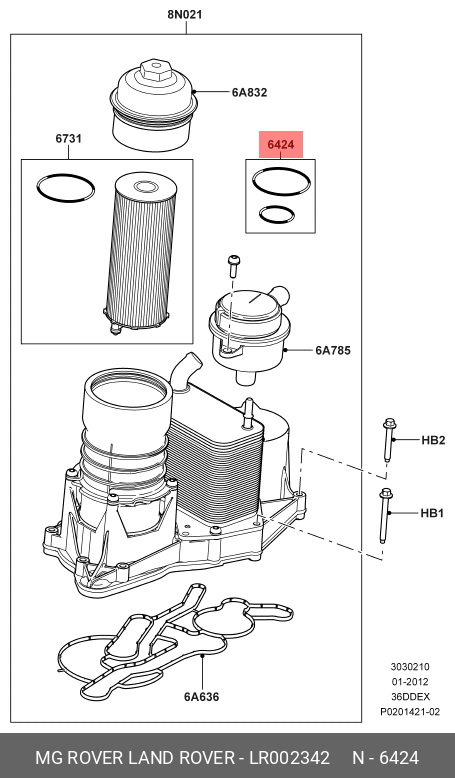 8N021

6A832

6731

6424

6A785

HB2

HB1

6A636

3030210
01-2012
36DDEX
P0201421-02

MG ROVER LAND ROVER - LR002342 N - 6424