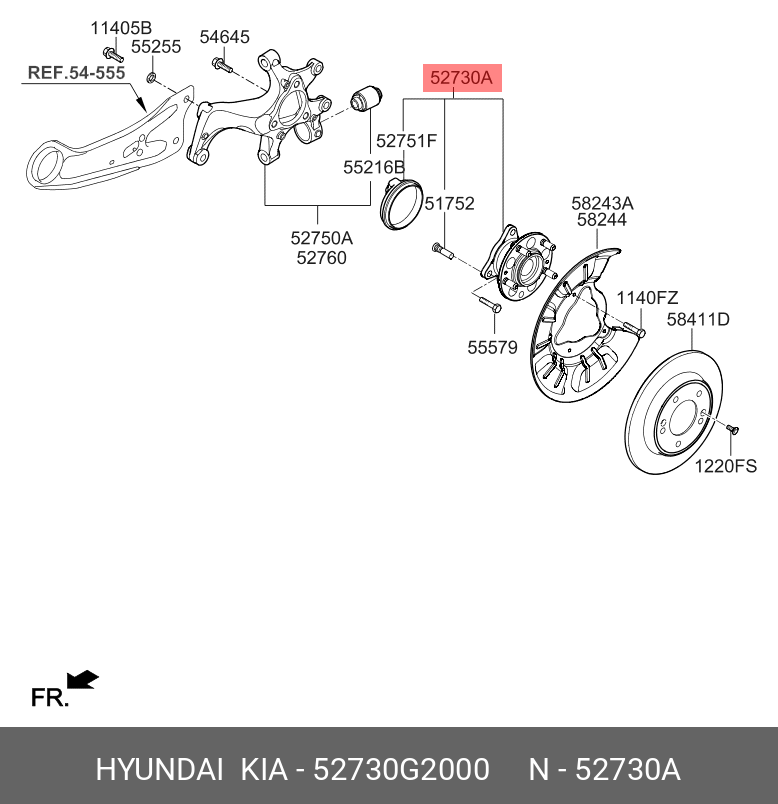 11405B
55255
54645
REF.54-555
52730A
52751F
55216B
51752
52750A
52760
58243A
58244
1140FZ
58411D
55579
1220FS
FR.

HYUNDAI KIA - 52730G2000 N - 52730A