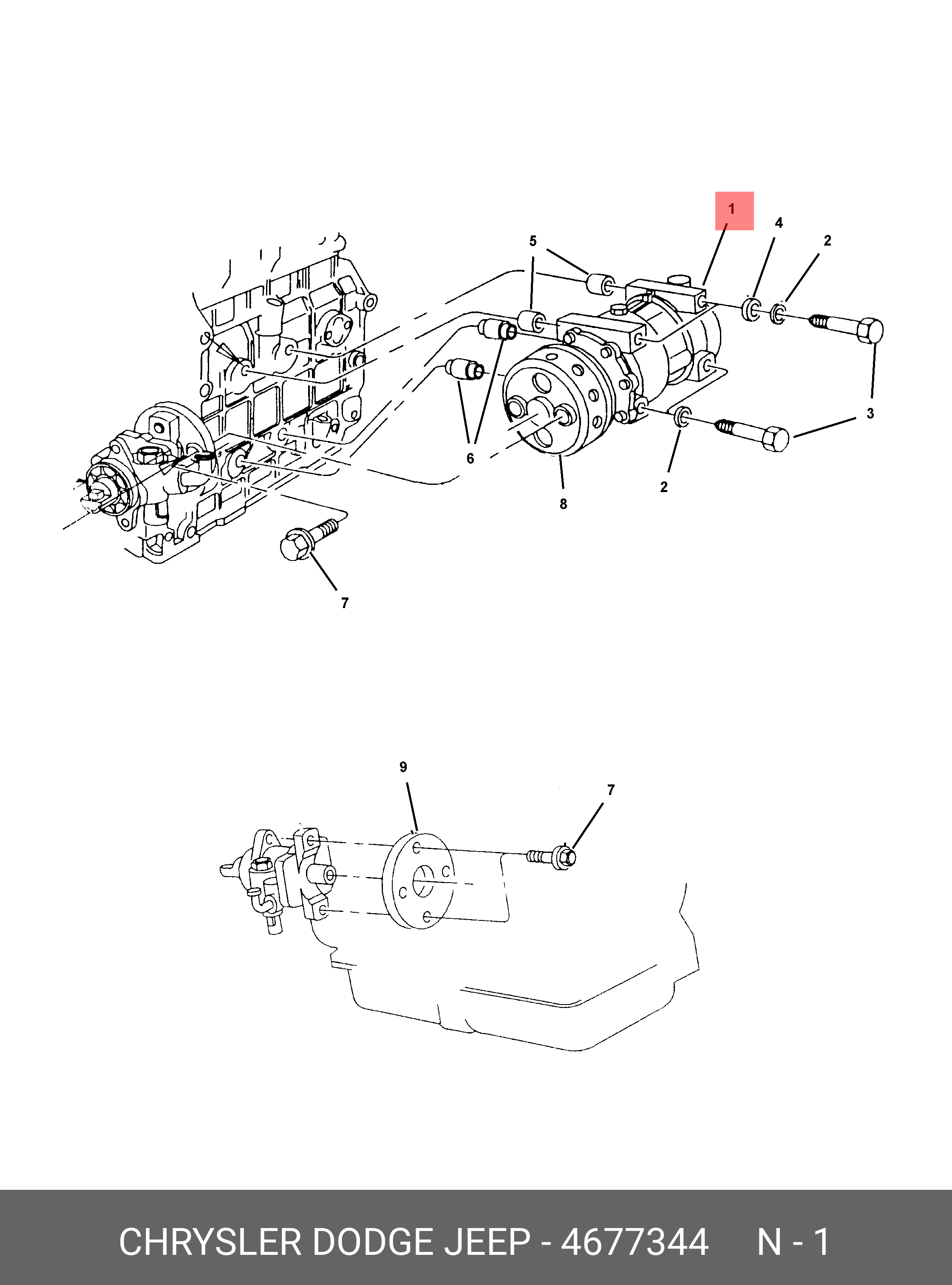 1
4
2
5
3
6
2
8
7
9
7
CHRYSLER DODGE JEEP - 4677344 N - 1