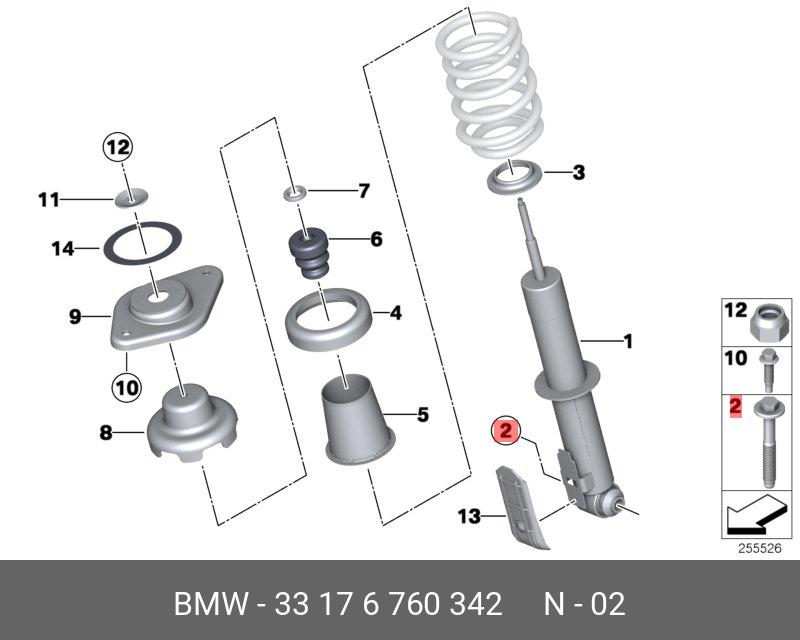 12
11
14
9
10
8
7
6
4
5
3
1
2
13
12
10
2
255526
BMW - 33 17 6 760 342 N - 02