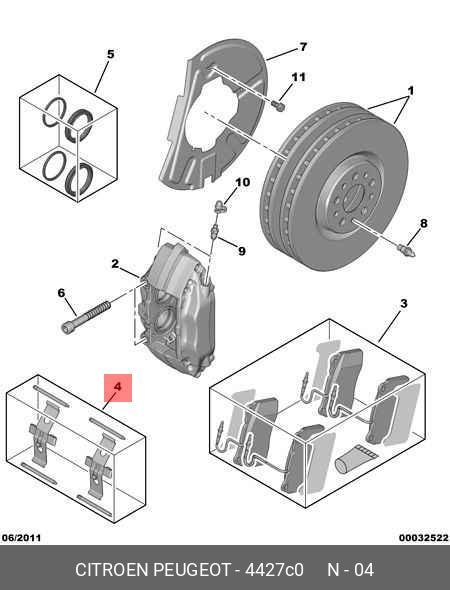 5
7
11
1
10
8
9
2
6
3
4

06/2011

00032522

CITROEN PEUGEOT - 4427c0 N - 04