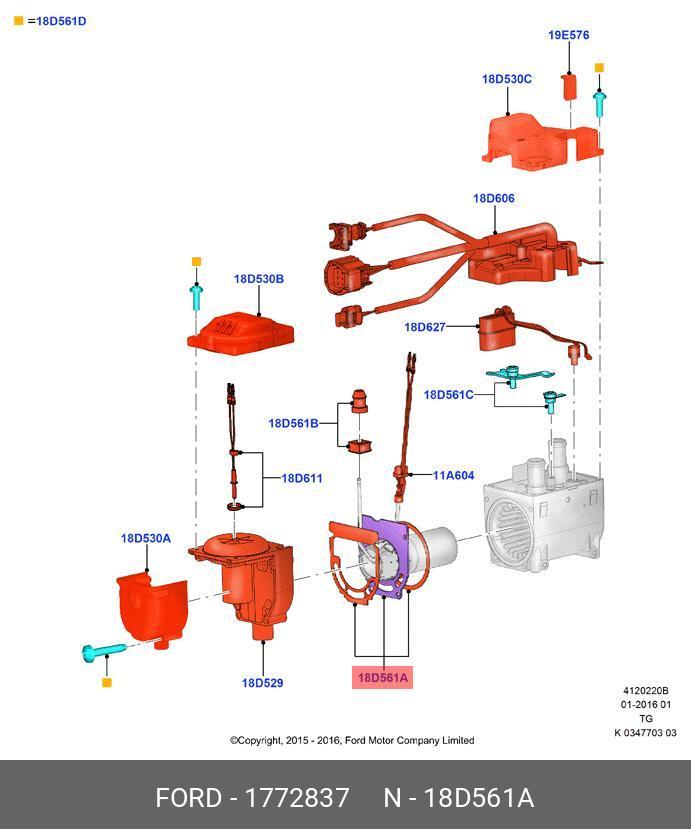 =18D561D

19E576

18D530C

18D606

18D530B

18D627

18D561C

18D561B

18D611

11A604

18D530A

18D529

18D561A

4120220B
01-2016 01
TG
K 0347703 03

©Copyright, 2015 - 2016, Ford Motor Company Limited

FORD - 1772837 N - 18D561A