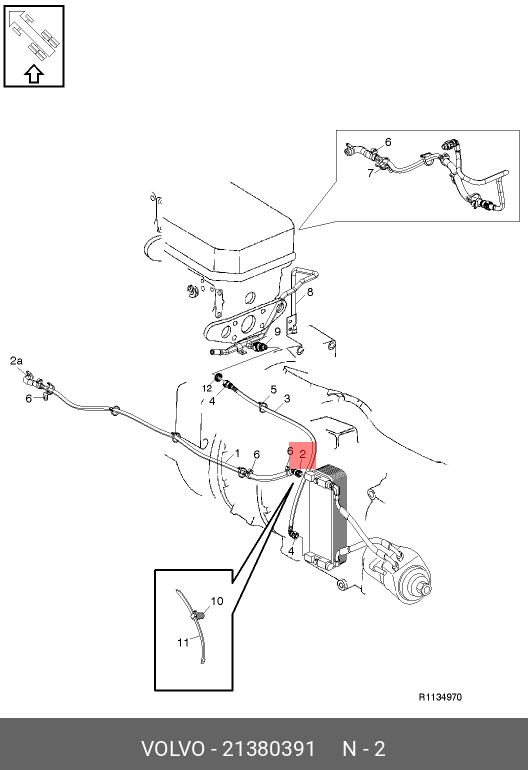 6
7
8
9
2a
6
12
4
5
3
1
6
6
2
4
10
11
R1134970

VOLVO - 21380391 N - 2