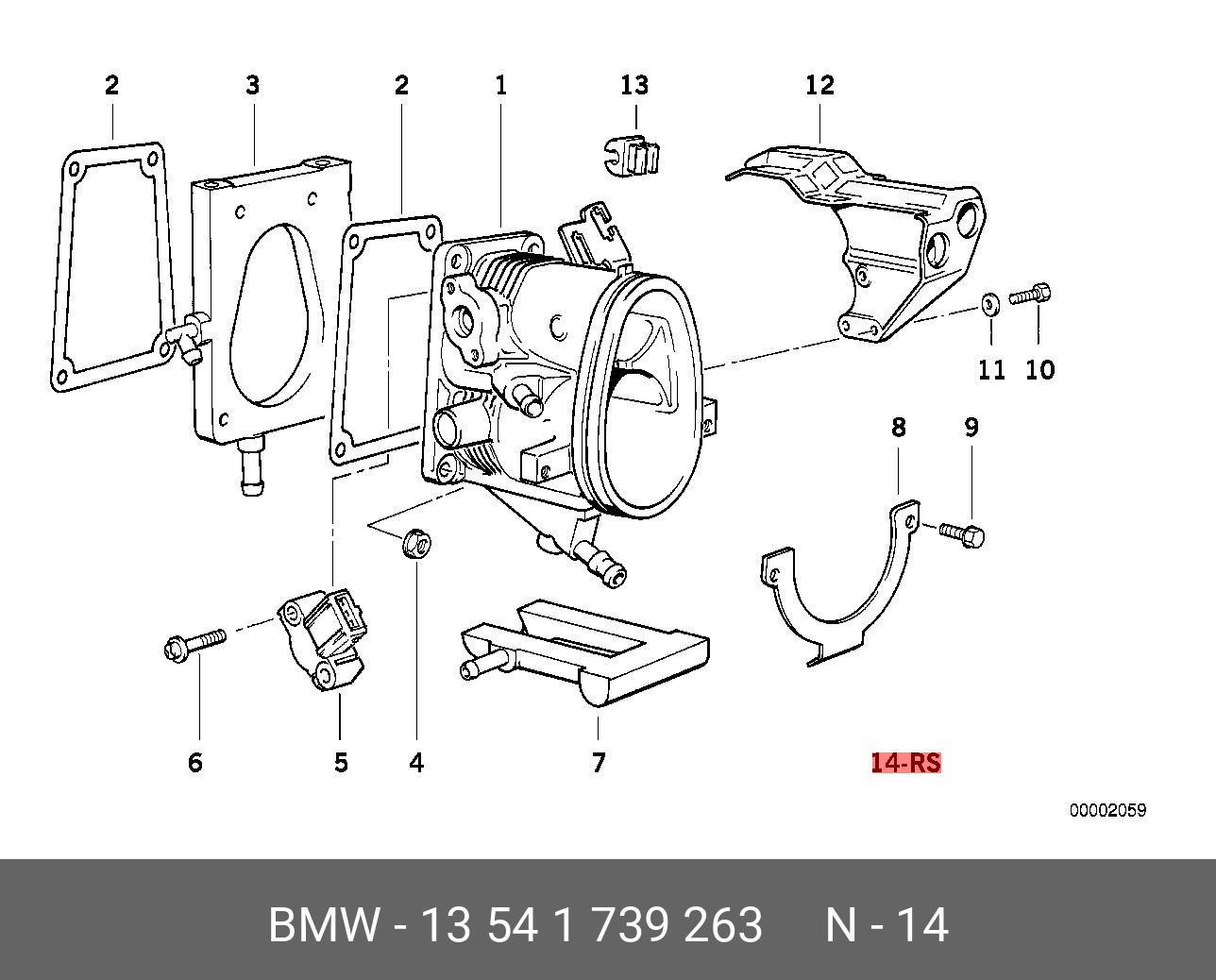 2 3 2 1 13 12

11 10

8 9

6 5 4 7

14-RS

00002059

BMW - 13 54 1 739 263 N - 14