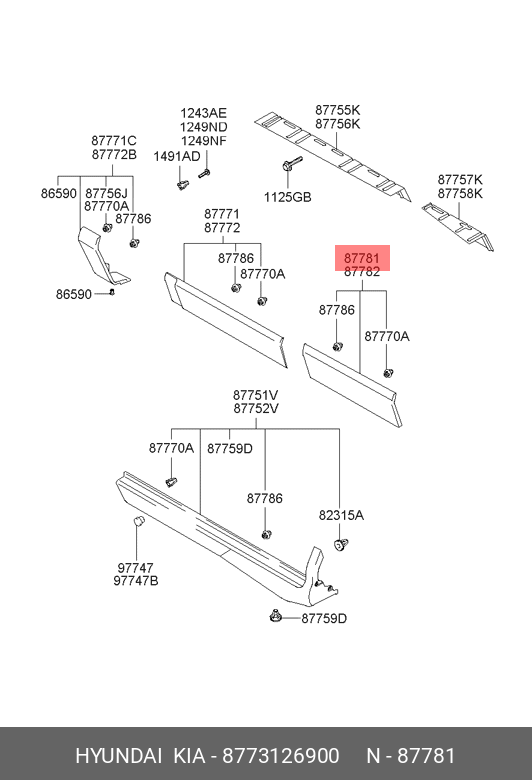 1243AE
1249ND
1249NF
1491AD

87755K
87756K

1125GB

87757K
87758K

87771C
87772B

86590
87756J
87770A
87786

86590

87771
87772

87786
87770A

87781
87782

87786
87770A

87751V
87752V

87770A
87759D

87786

82315A

97747
97747B

87759D

HYUNDAI KIA - 8773126900 N - 87781