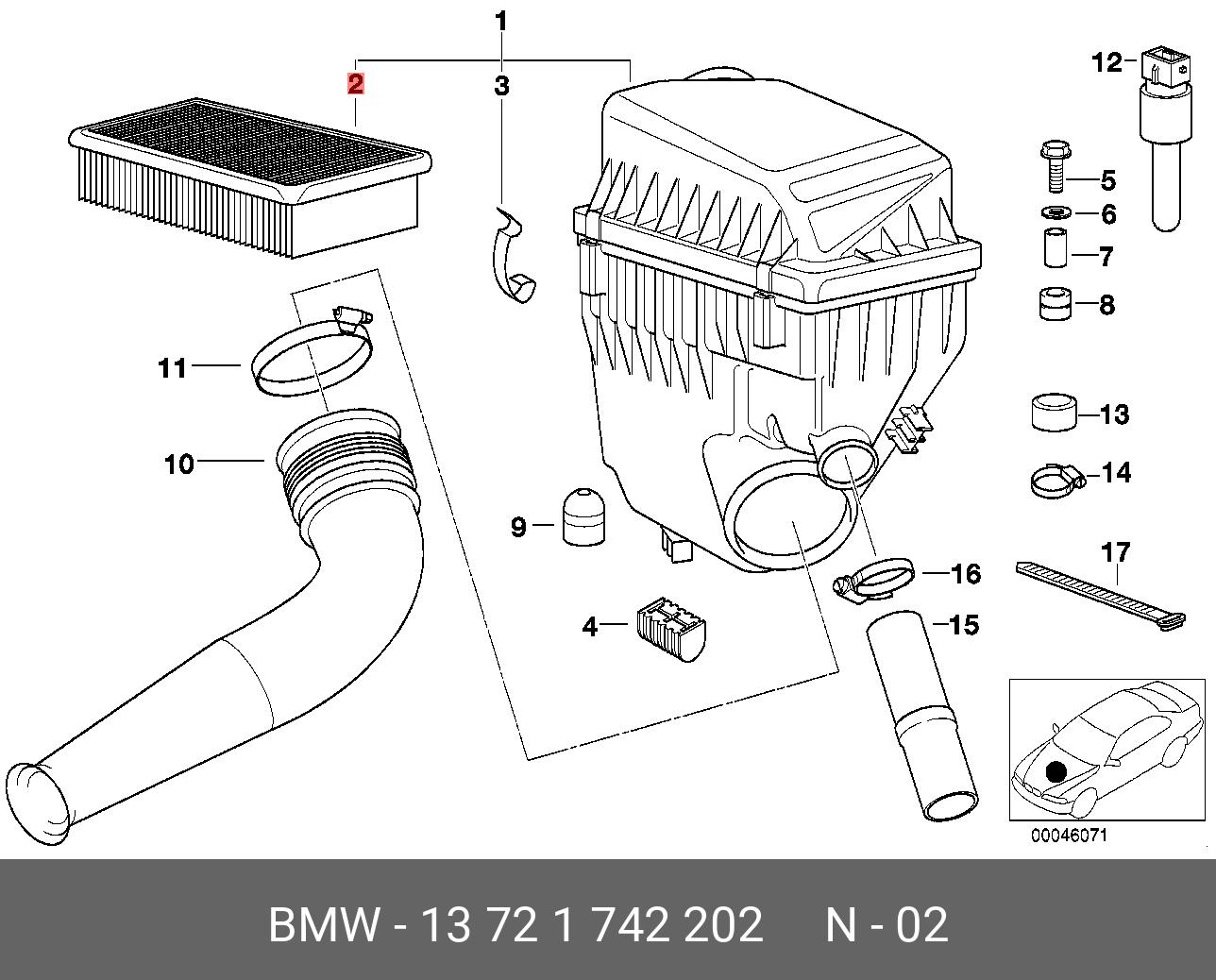 1
2
3
12
5
6
7
8
11
10
13
14
9
16
17
4
15
00046071

BMW - 13 72 1 742 202 N - 02