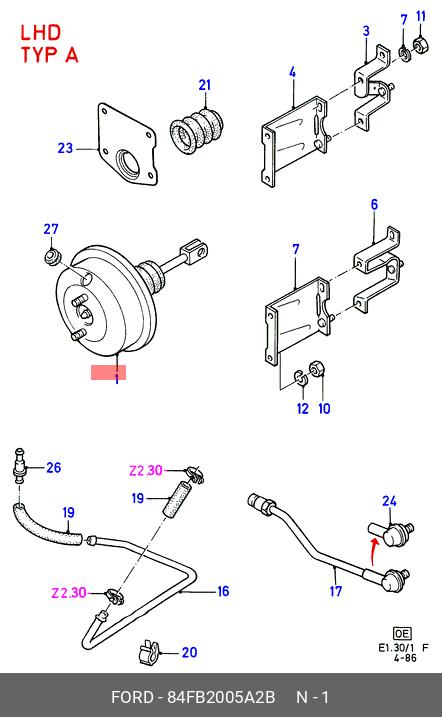 LHD
TYP A

3
7
11
4
21
23

27
6
7
1
12
10

26
Z2.30
19
19
24
Z2.30
16
17
20

OE
E1.30/1 F
4-86

FORD - 84FB2005A2B N - 1