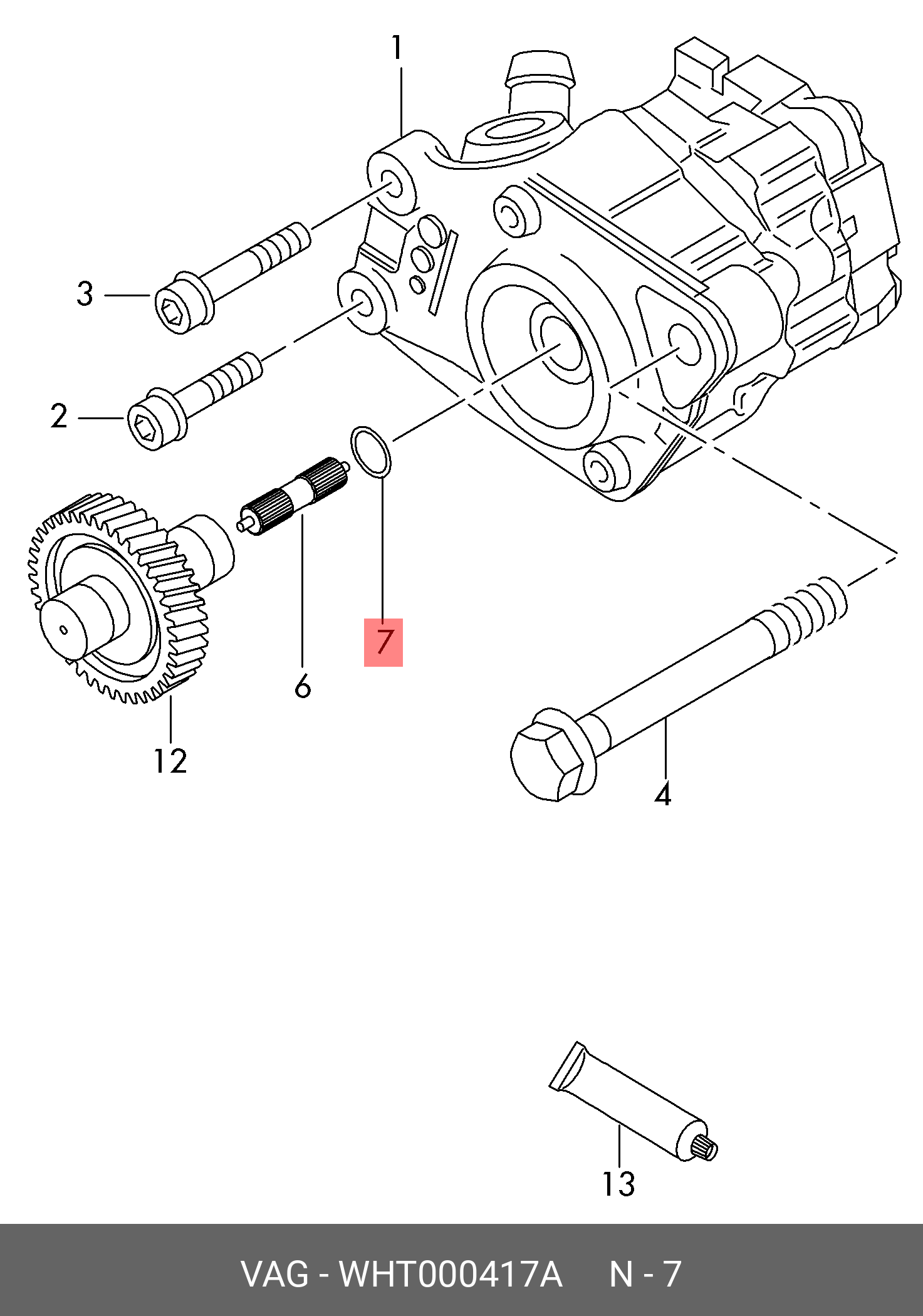 1
3
2
7
6
12
4
13
VAG - WHT000417A N - 7