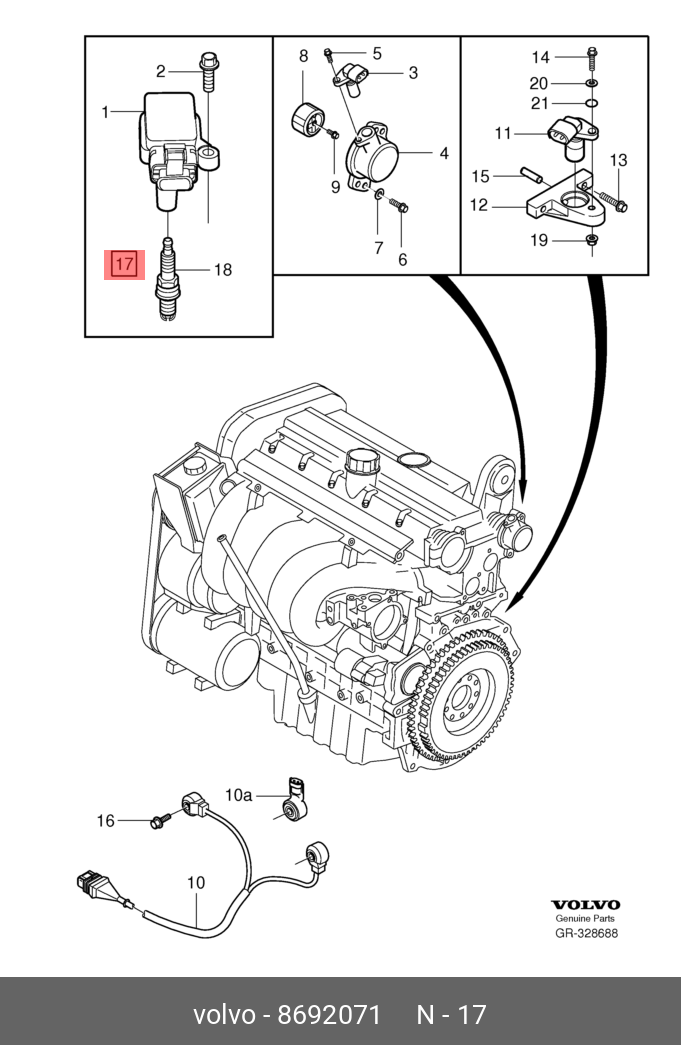 2
1
17
18
8
5
3
4
9
7
6
14
20
21
11
13
15
12
19
10a
16
10
VOLVO
Genuine Parts
GR-328688
volvo - 8692071 N - 17