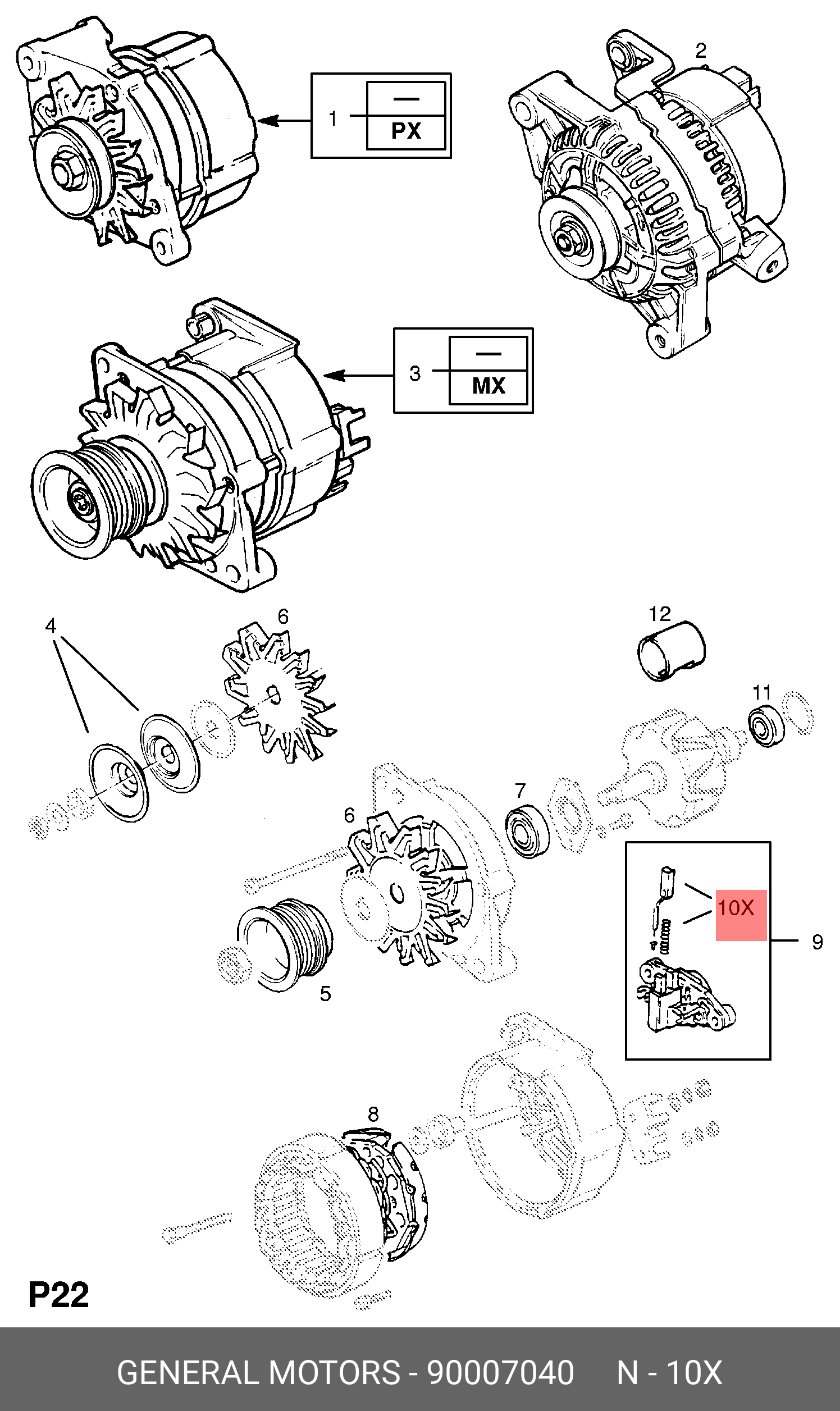 1
—
PX

2

3
—
MX

4
6
12
11
7
6
10X
9
5
8

P22

GENERAL MOTORS - 90007040 N - 10X