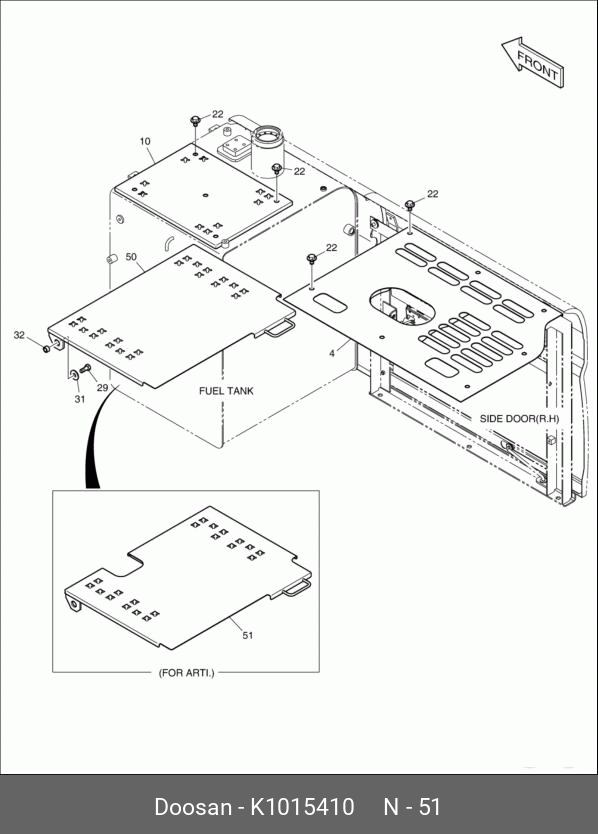 FRONT

22
10
22
22
22
50
32
4
31
29
FUEL TANK
SIDE DOOR(R.H)

51
(FOR ARTI.)

Doosan - K1015410 N - 51