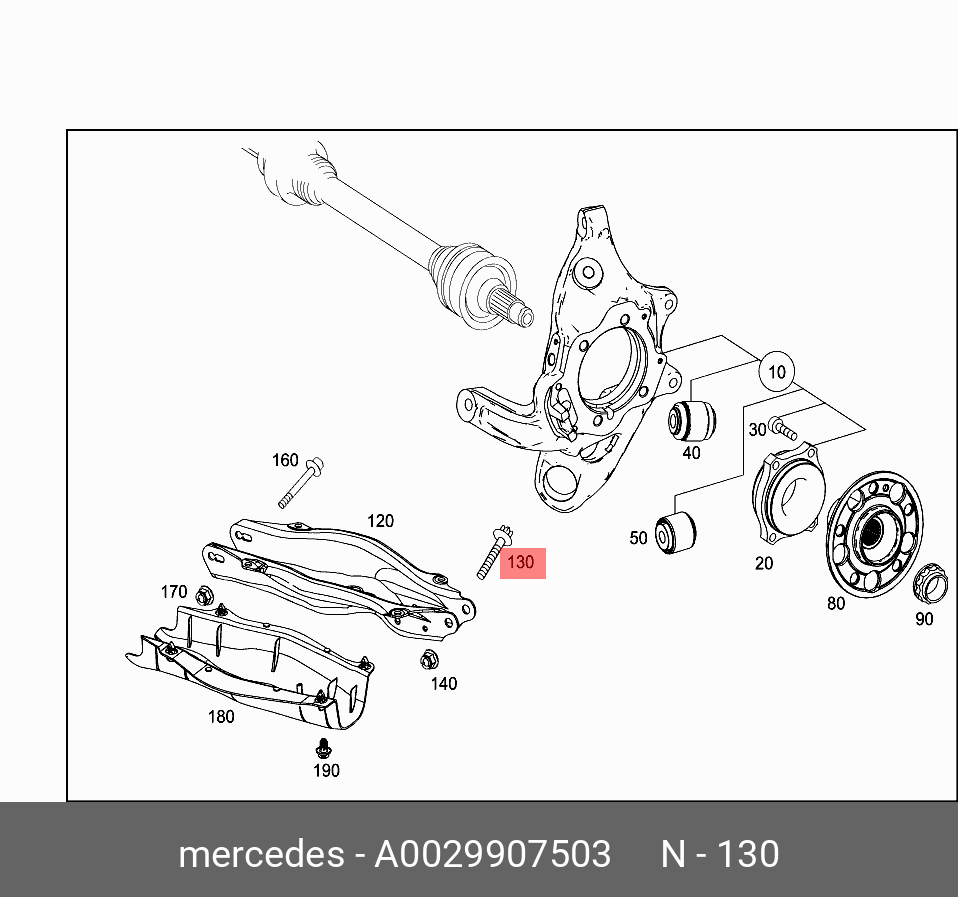 10
30
40
160
120
130
50
20
80
90
170
140
180
190

mercedes - A0029907503 N - 130