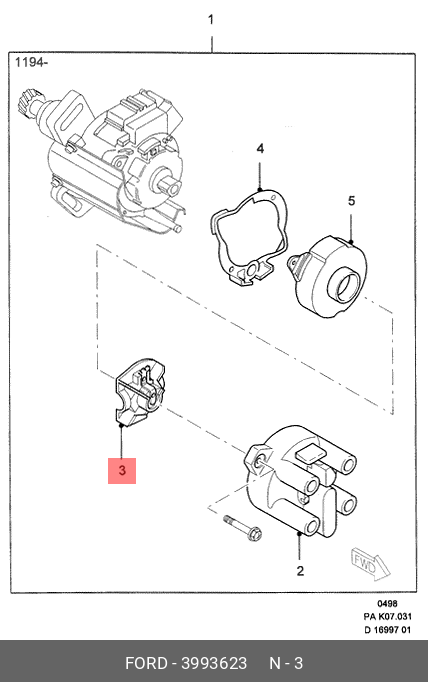 1

1194-

4

5

3

2

FWD

0498
PA K07.031
D 16997 01

FORD - 3993623 N - 3